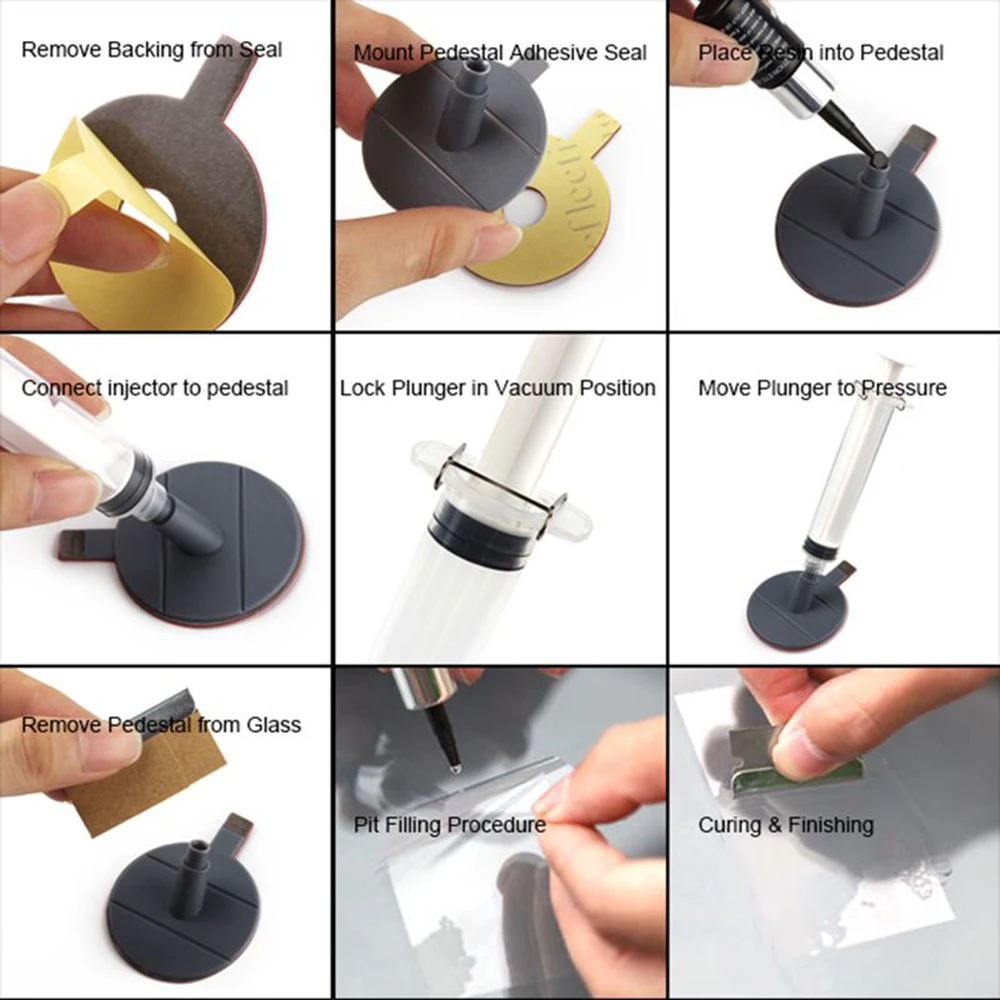 Remove Backing from Seal

Mount Pedestal Adhesive Seal

Place Resin into Pedestal

Connect injector to pedestal

Lock Plunger in Vacuum Position

Move Plunger to Pressure

Remove Pedestal from Glass

Pit Filling Procedure

Curing & Finishing