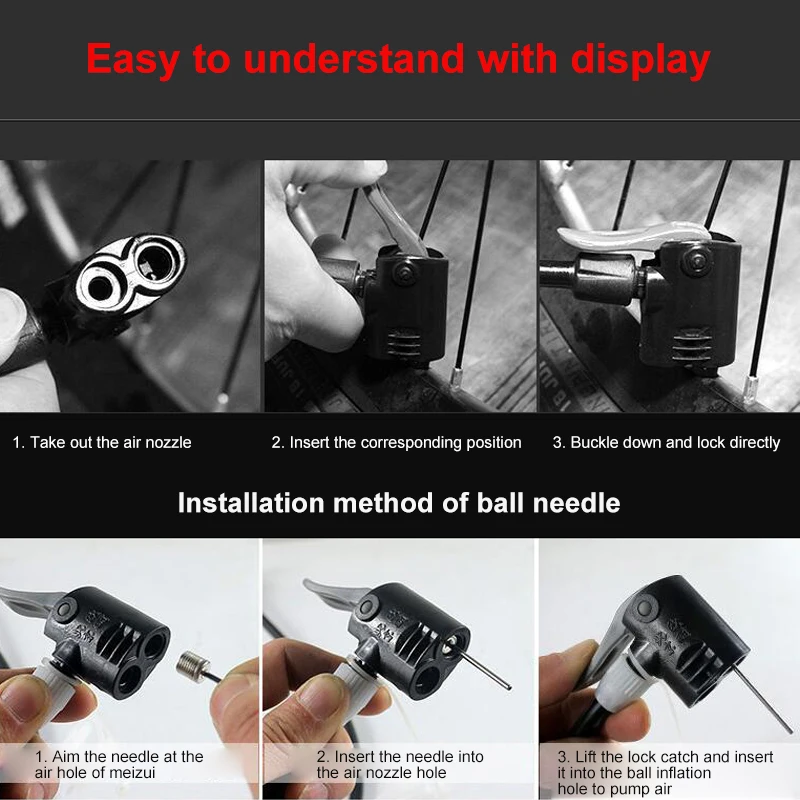 Easy to understand with display

1. Take out the air nozzle

2. Insert the corresponding position

3. Buckle down and lock directly

Installation method of ball needle

1. Aim the needle at the air hole of meizui

2. Insert the needle into the air nozzle hole

3. Lift the lock catch and insert it into the ball inflation hole to pump air