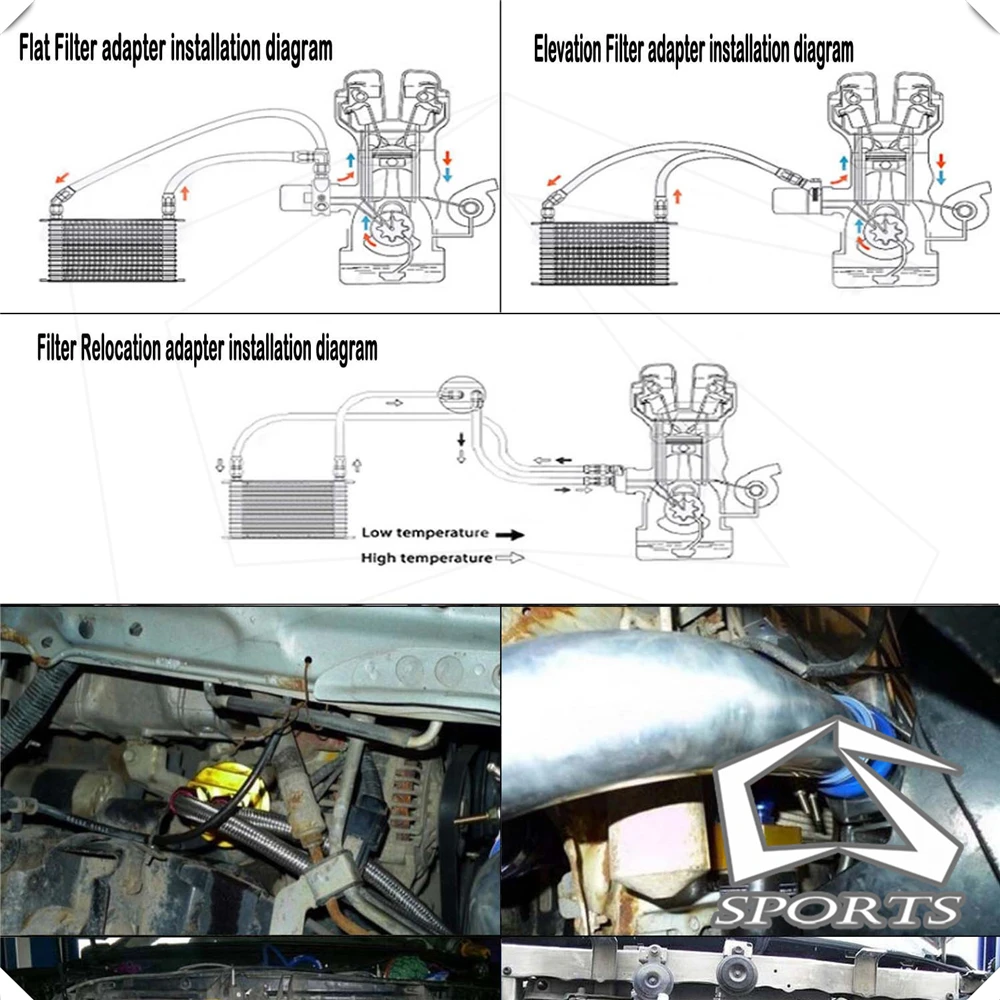 Flat Filter adapter installation diagram

Elevation Filter adapter installation diagram

Filter Relocation adapter installation diagram

Low temperature

High temperature

SPORTS