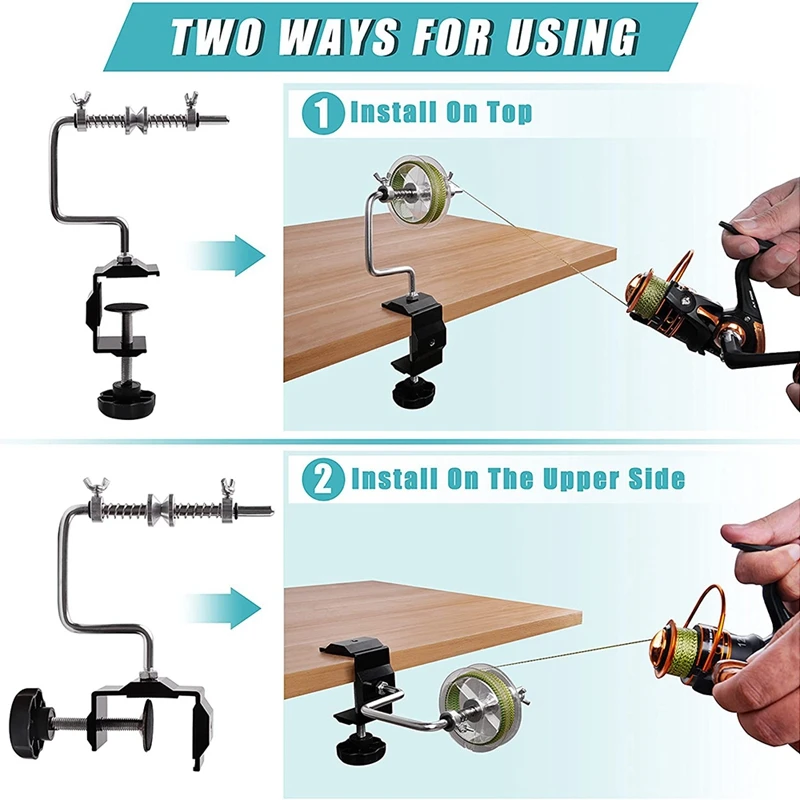 TWO WAYS FOR USING

1 Install On Top

2 Install On The Upper Side