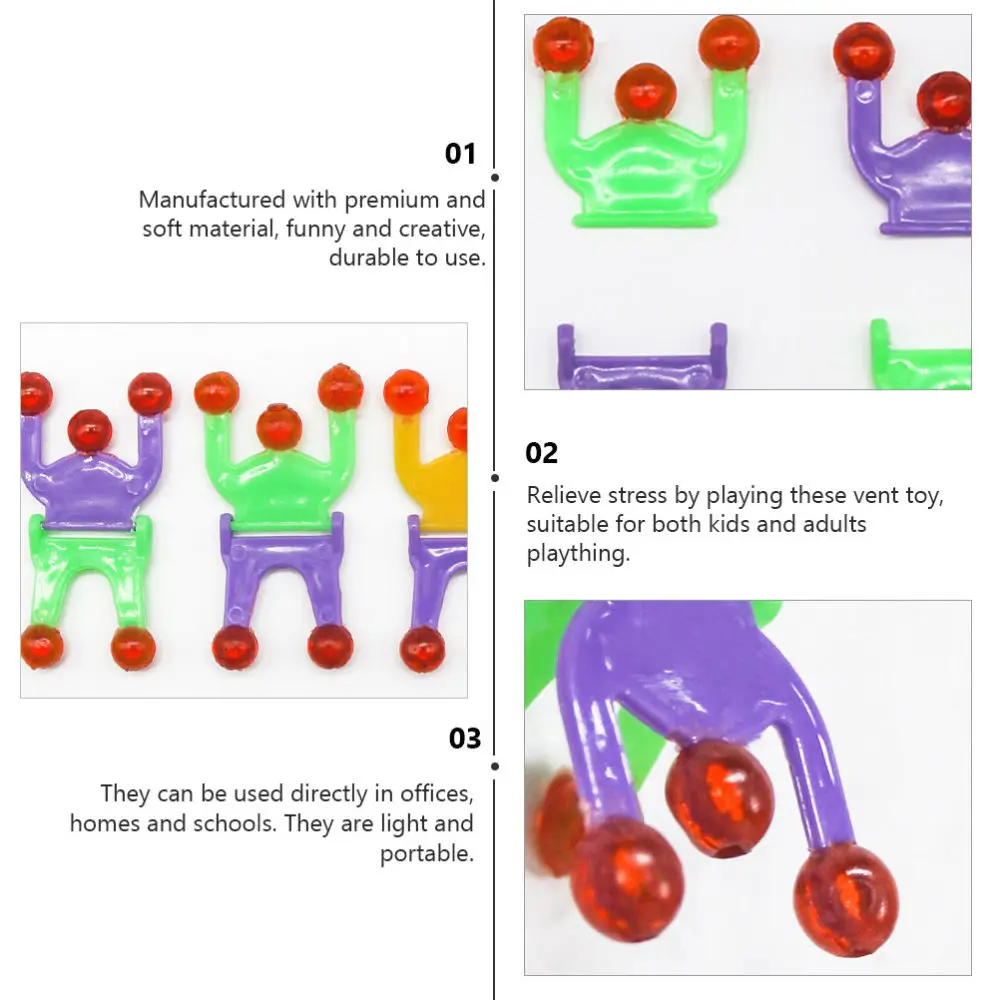 01

Manufactured with premium and soft material, funny and creative, durable to use.

02

Relieve stress by playing these vent toy, suitable for both kids and adults plaything.

03

They can be used directly in offices, homes and schools. They are light and portable.