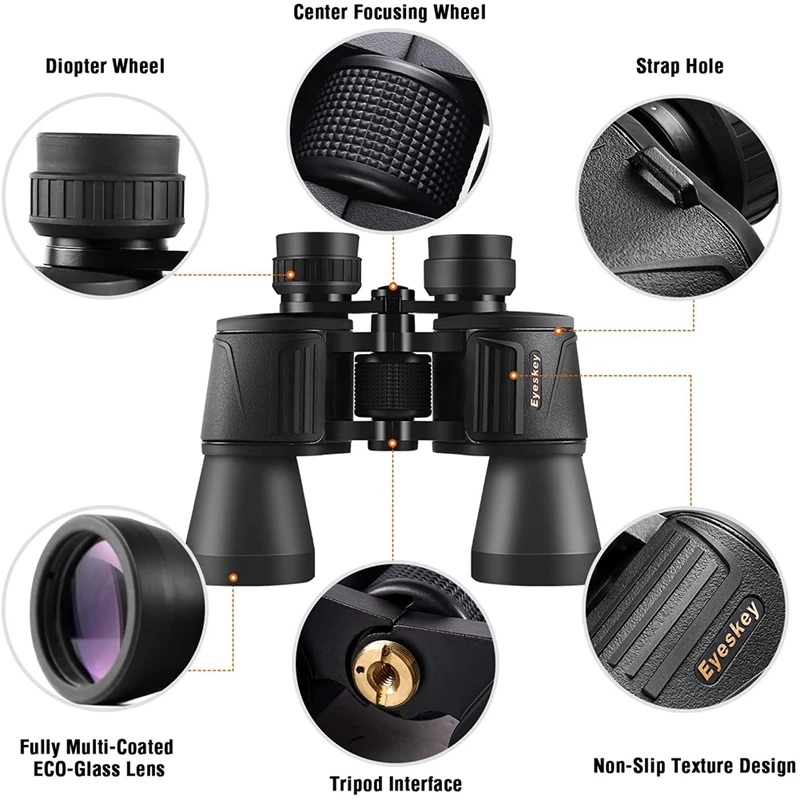 Center Focusing Wheel

Diopter Wheel

Strap Hole

Eyeskey

Eyeskey

Fully Multi-Coated ECO-Glass Lens

Tripod Interface

Non-Slip Texture Design