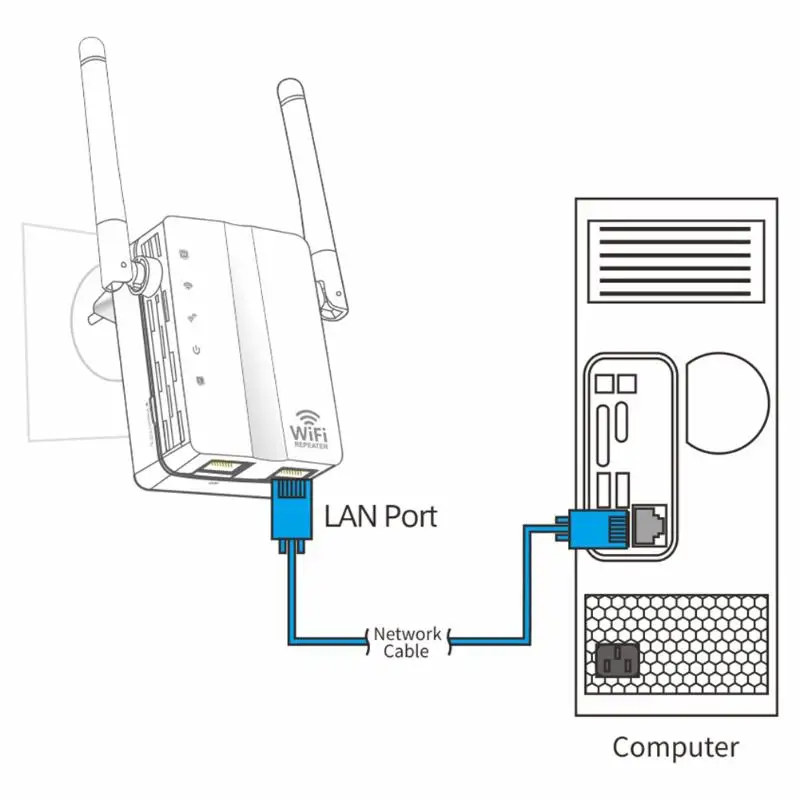 WiFi
REPEATER

LAN Port

Network Cable

Computer