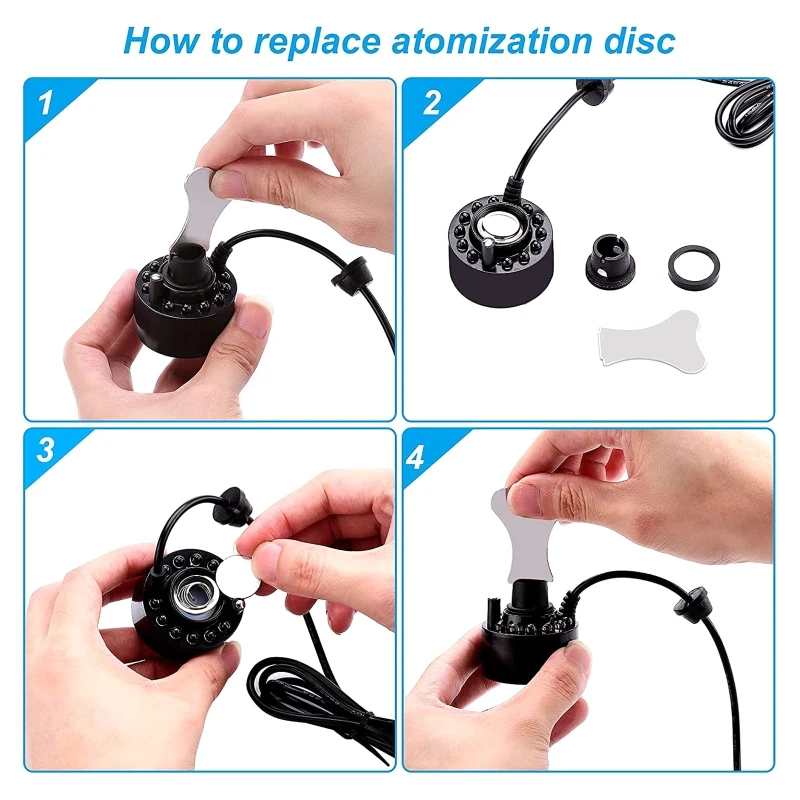 How to replace atomization disc

1

2

3

4