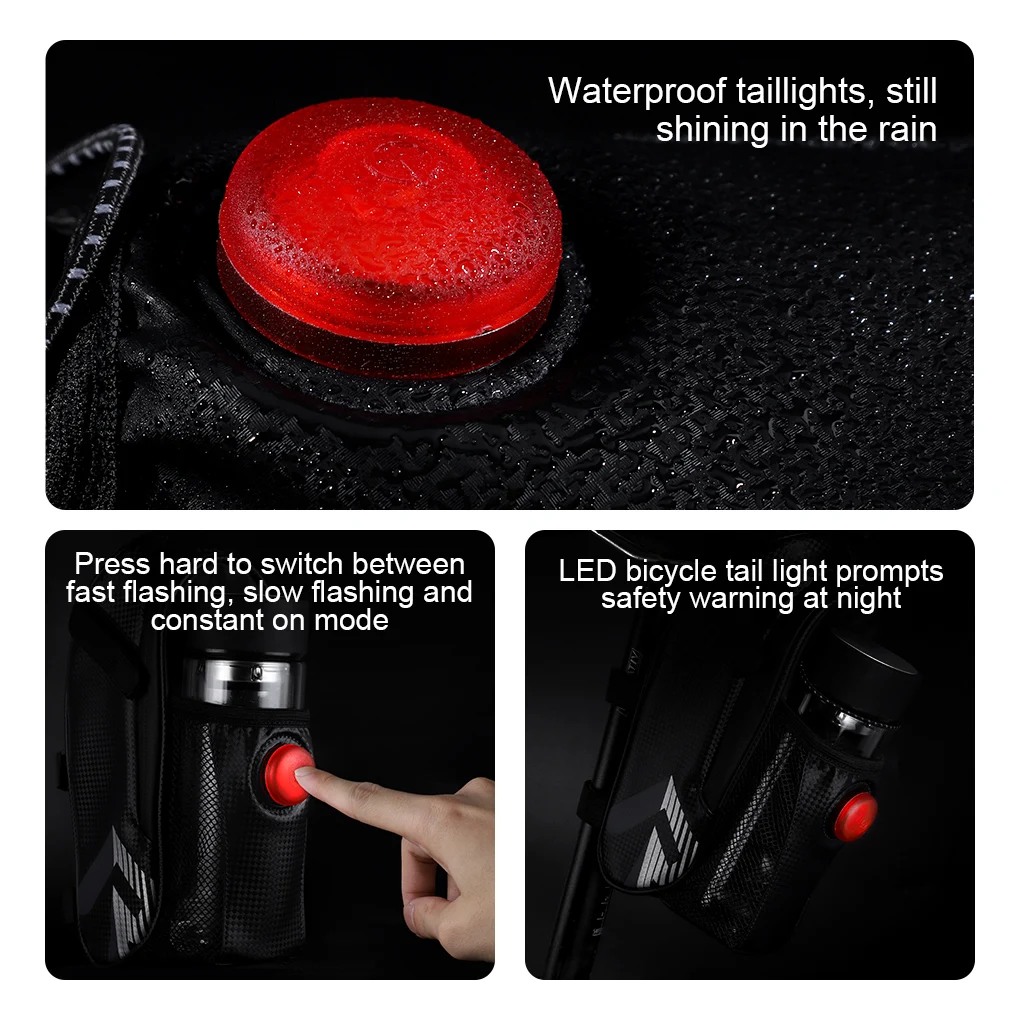 Waterproof taillights, still shining in the rain

Press hard to switch between fast flashing, slow flashing and constant on mode

LED bicycle tail light prompts safety warning at night