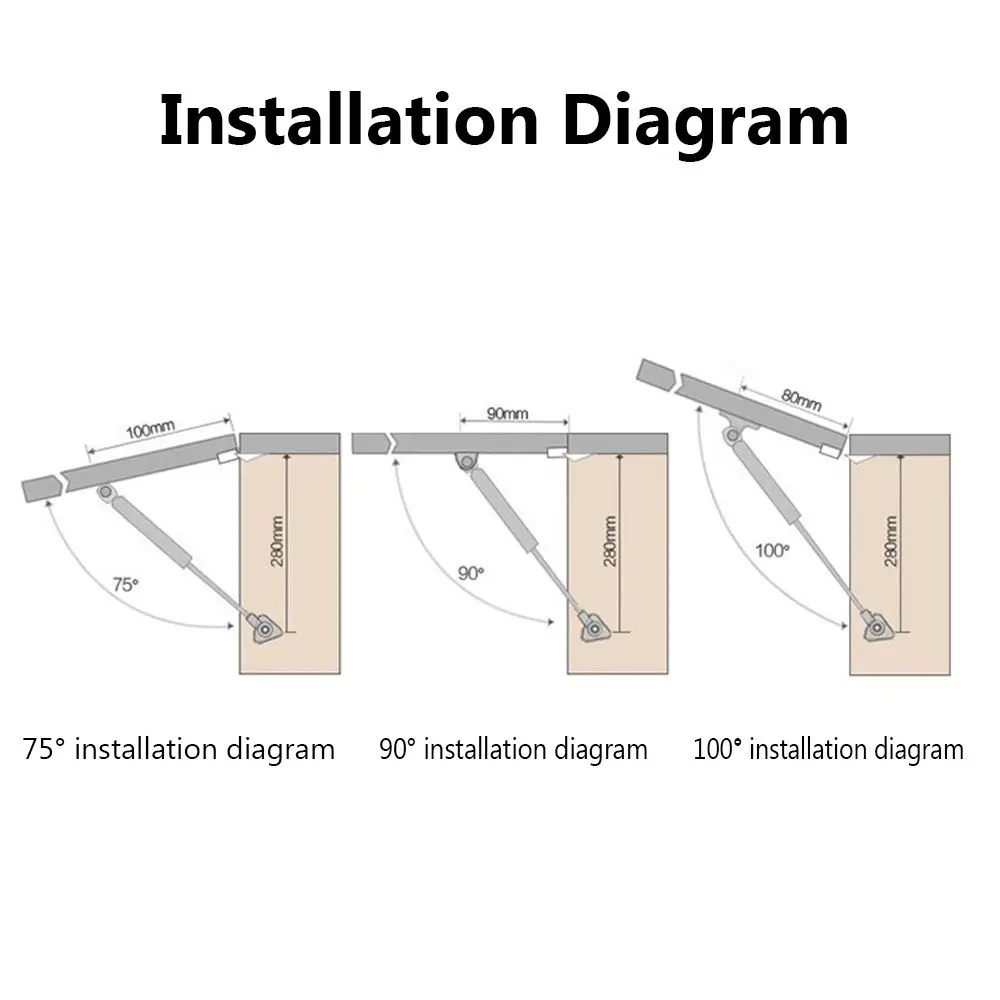 Installation Diagram

100mm

280mm

75°

90mm

280mm

90°

80mm

280mm

100°

75° installation diagram

90° installation diagram

100° installation diagram