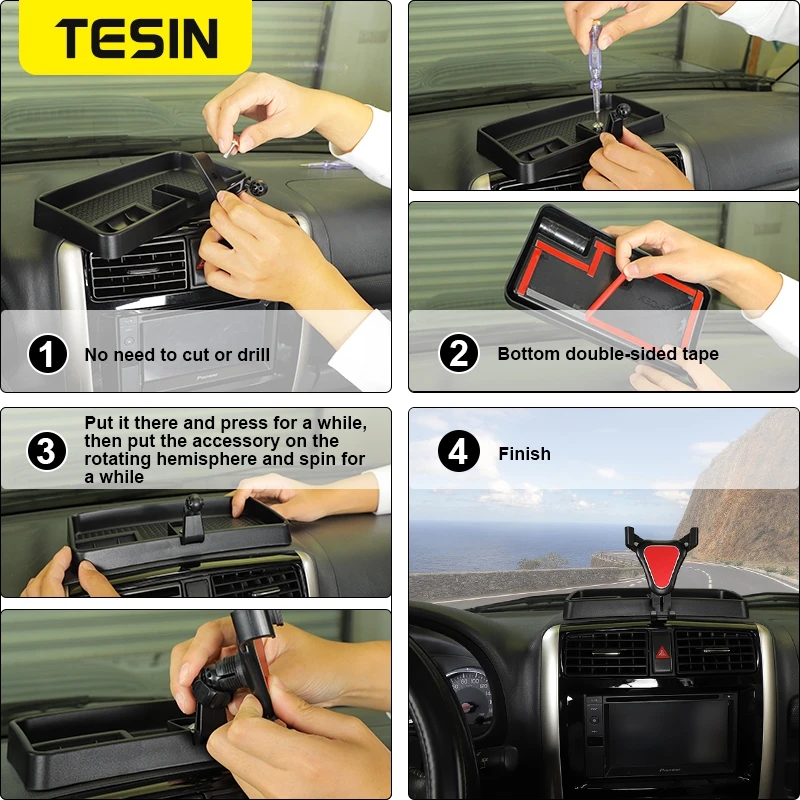 TESIN

1 No need to cut or drill

2 Bottom double-sided tape

3 Put it there and press for a while, then put the accessory on the rotating hemisphere and spin for a while

4 Finish