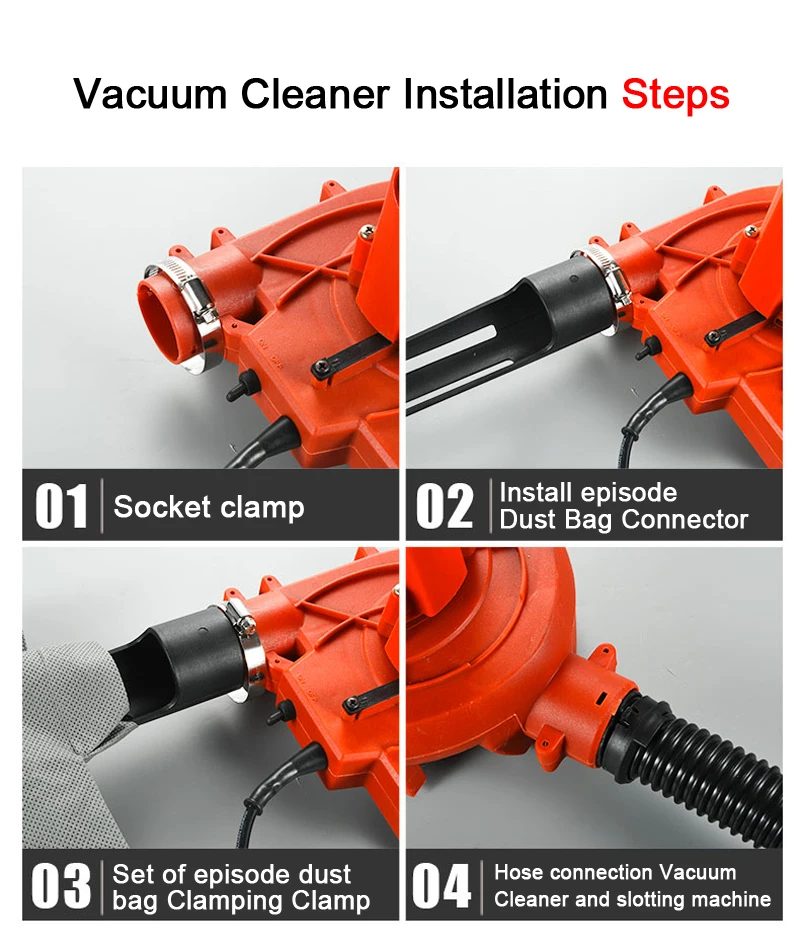 Vacuum Cleaner Installation Steps

01 Socket clamp

02 Install episode Dust Bag Connector

03 Set of episode dust bag Clamping Clamp

04 Hose connection Vacuum Cleaner and slotting machine