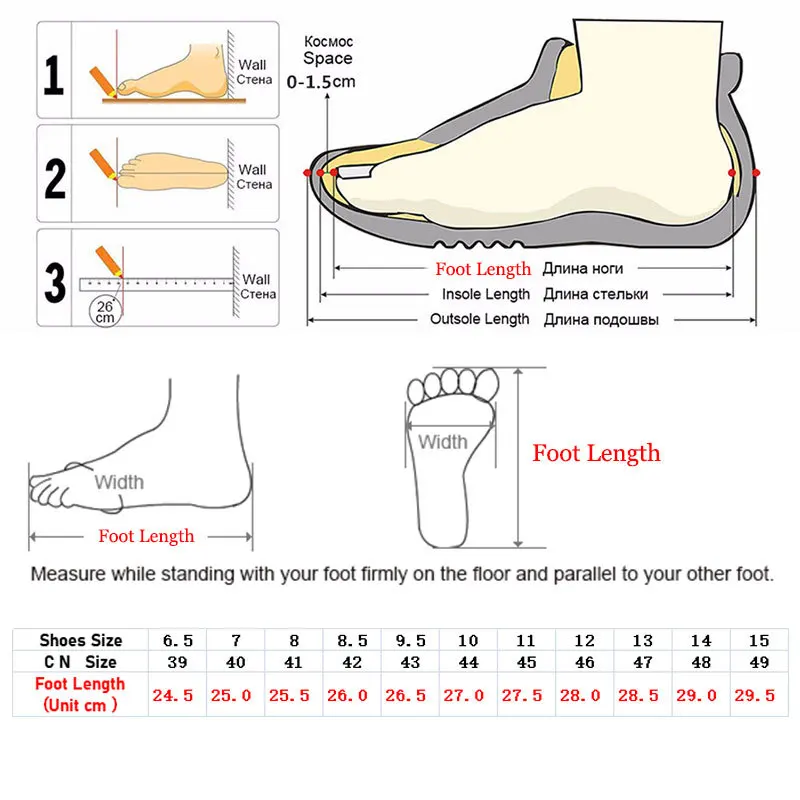 1
Wall
Стена

2
Wall
Стена

3
Wall
Стена
26
cm

Космос
Space
0-1.5cm

Foot Length Длина ноги
Insole Length Длина стельки
Outsole Length Длина подошвы

Width
Foot Length

Width
Foot Length

Measure while standing with your foot firmly on the floor and parallel to your other foot.

| Shoes Size | 6.5 | 7 | 8 | 8.5 | 9.5 | 10 | 11 | 12 | 13 | 14 | 15 |
|---|---|---|---|---|---|---|---|---|---|---|---|
| C N Size | 39 | 40 | 41 | 42 | 43 | 44 | 45 | 46 | 47 | 48 | 49 |
| Foot Length (Unit cm ) | 24.5 | 25.0 | 25.5 | 26.0 | 26.5 | 27.0 | 27.5 | 28.0 | 28.5 | 29.0 | 29.5 |