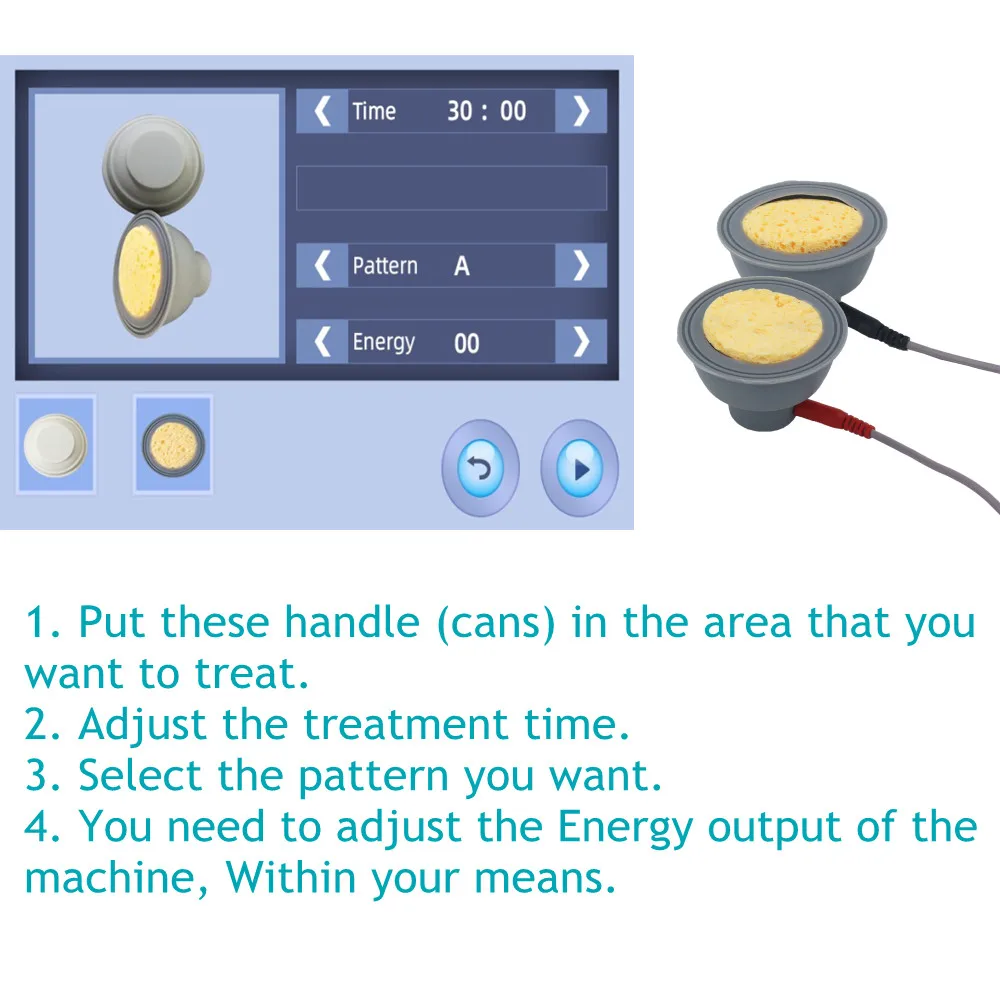 Time 30 : 00

Pattern A

Energy 00

1. Put these handle (cans) in the area that you want to treat.
2. Adjust the treatment time.
3. Select the pattern you want.
4. You need to adjust the Energy output of the machine, Within your means.