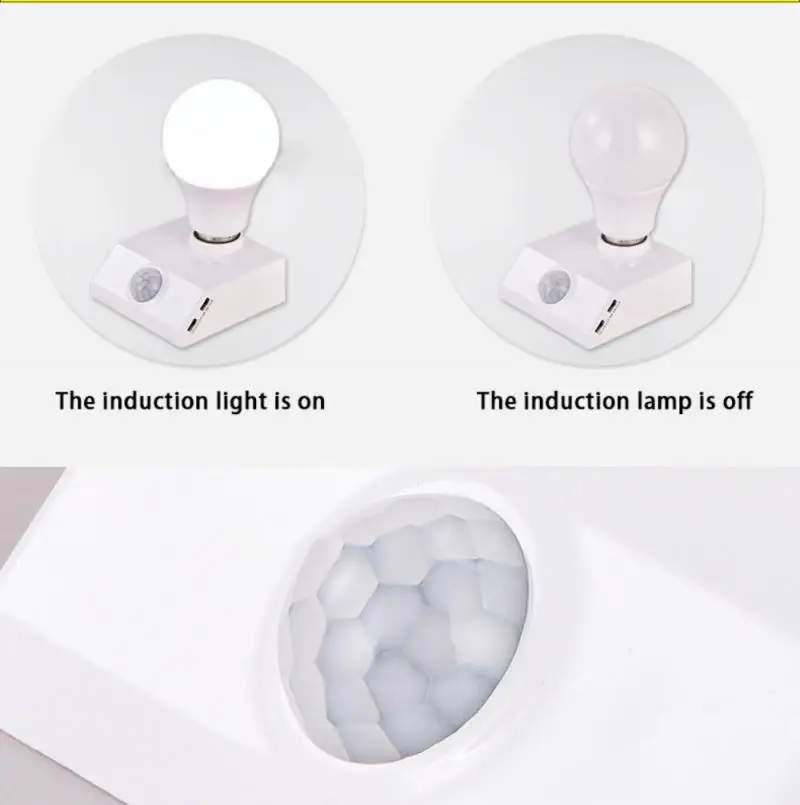 The induction light is on

The induction lamp is off