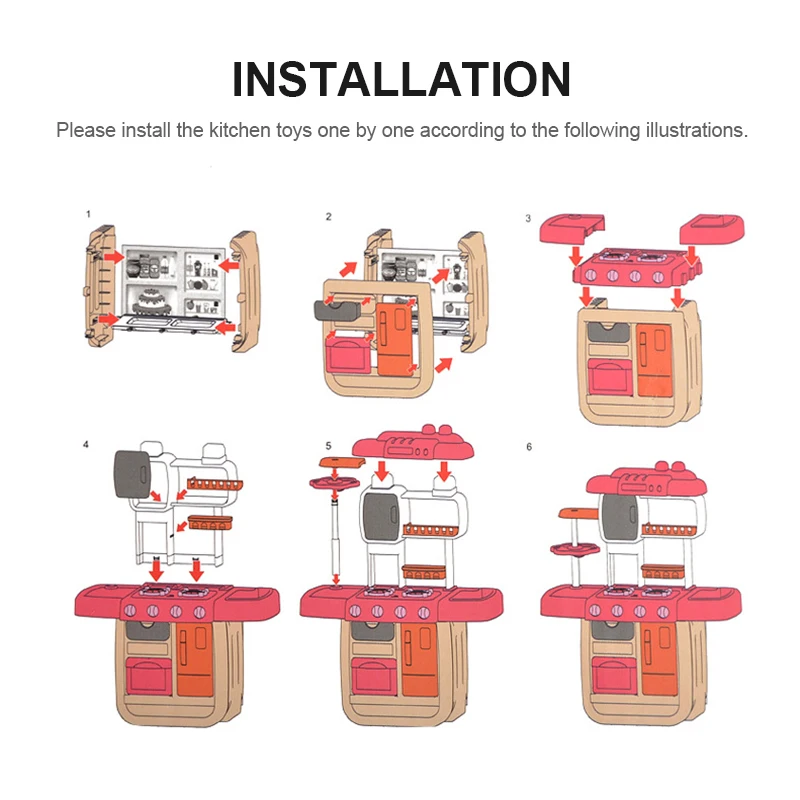 INSTALLATION

Please install the kitchen toys one by one according to the following illustrations.

1

2

3

4

5

6