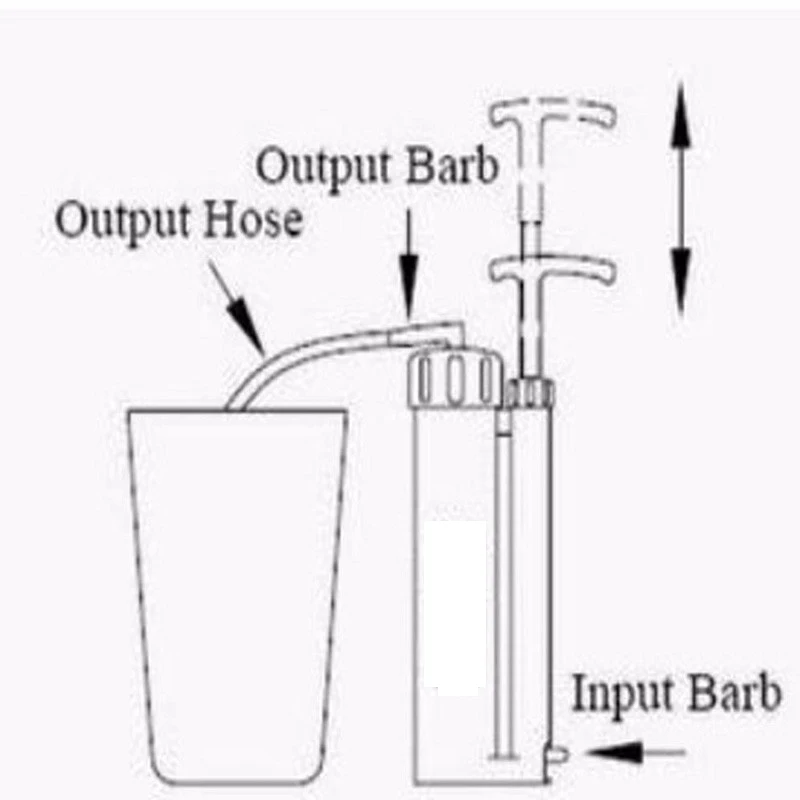 Output Barb
Output Hose
Input Barb