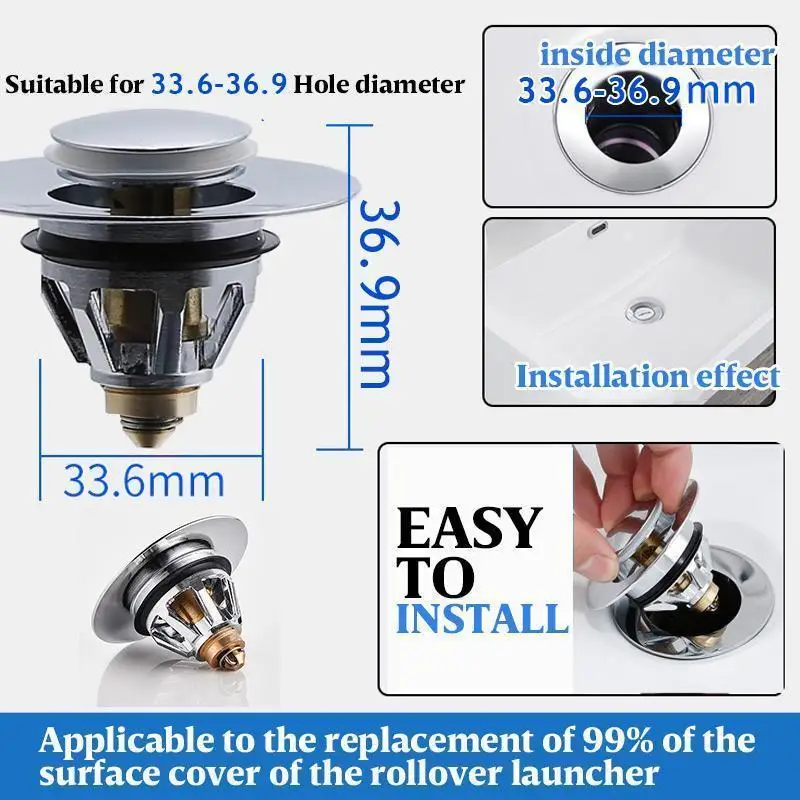 Suitable for 33.6-36.9 Hole diameter

36.9mm

33.6mm

inside diameter
33.6-36.9mm

Installation effect

EASY TO INSTALL

Applicable to the replacement of 99% of the surface cover of the rollover launcher