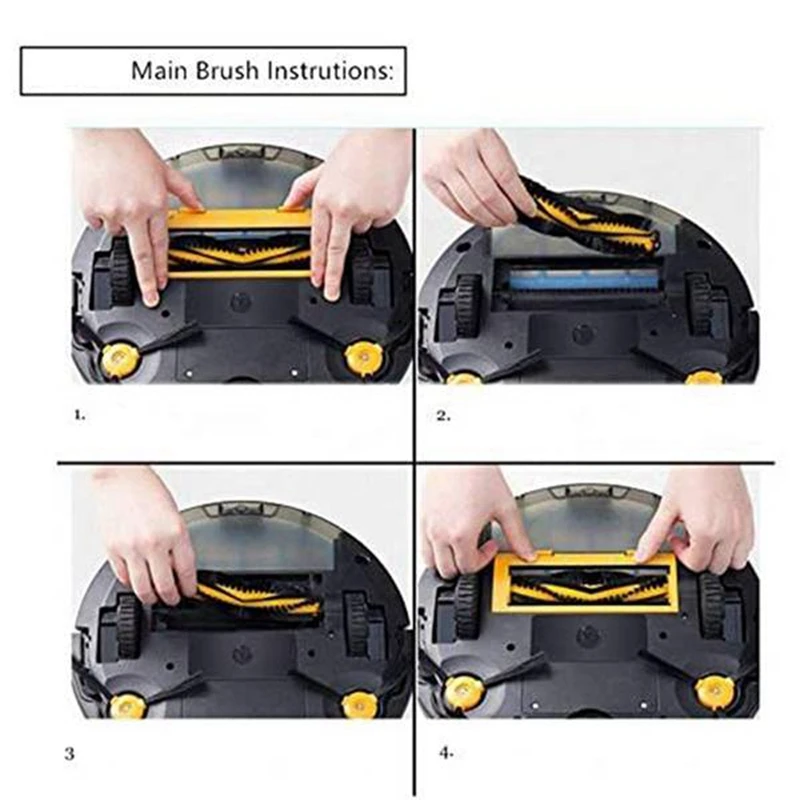 Main Brush Instrutions:

1.

2.

3

4.