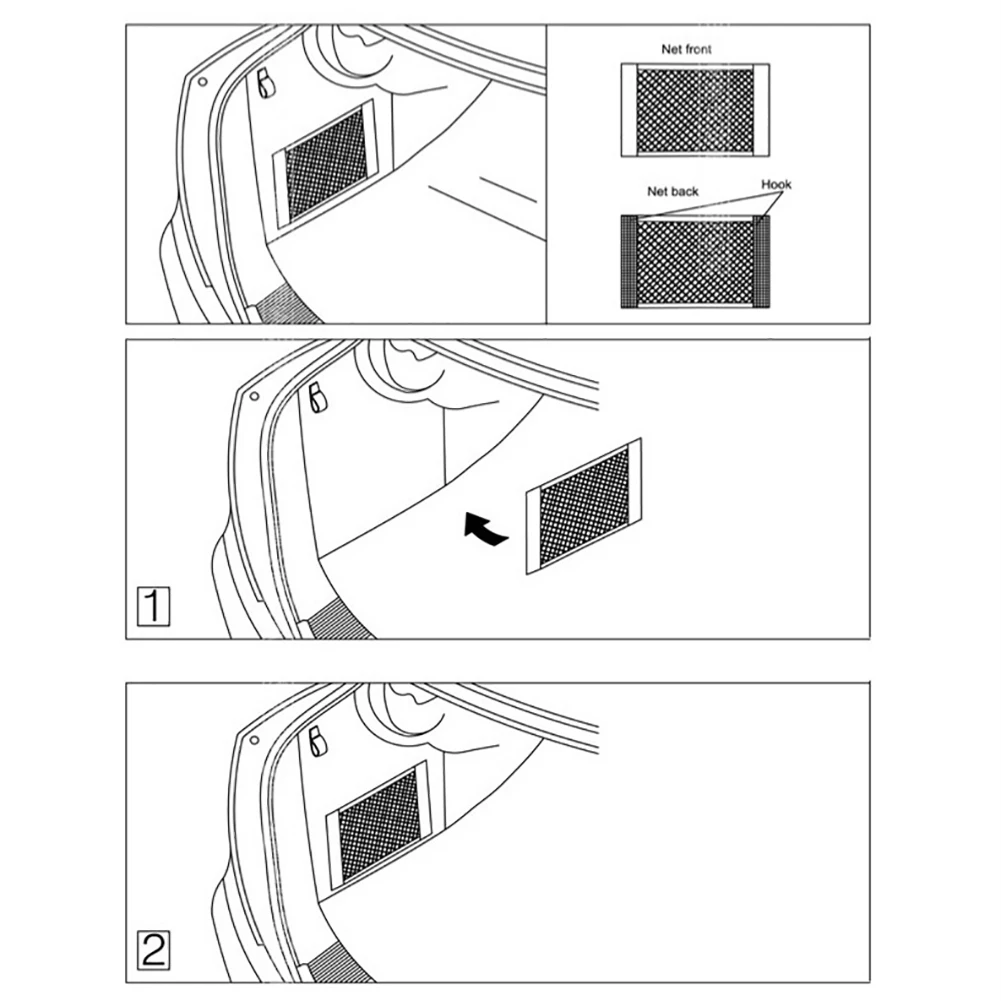 Net front

Net back

Hook

1

2