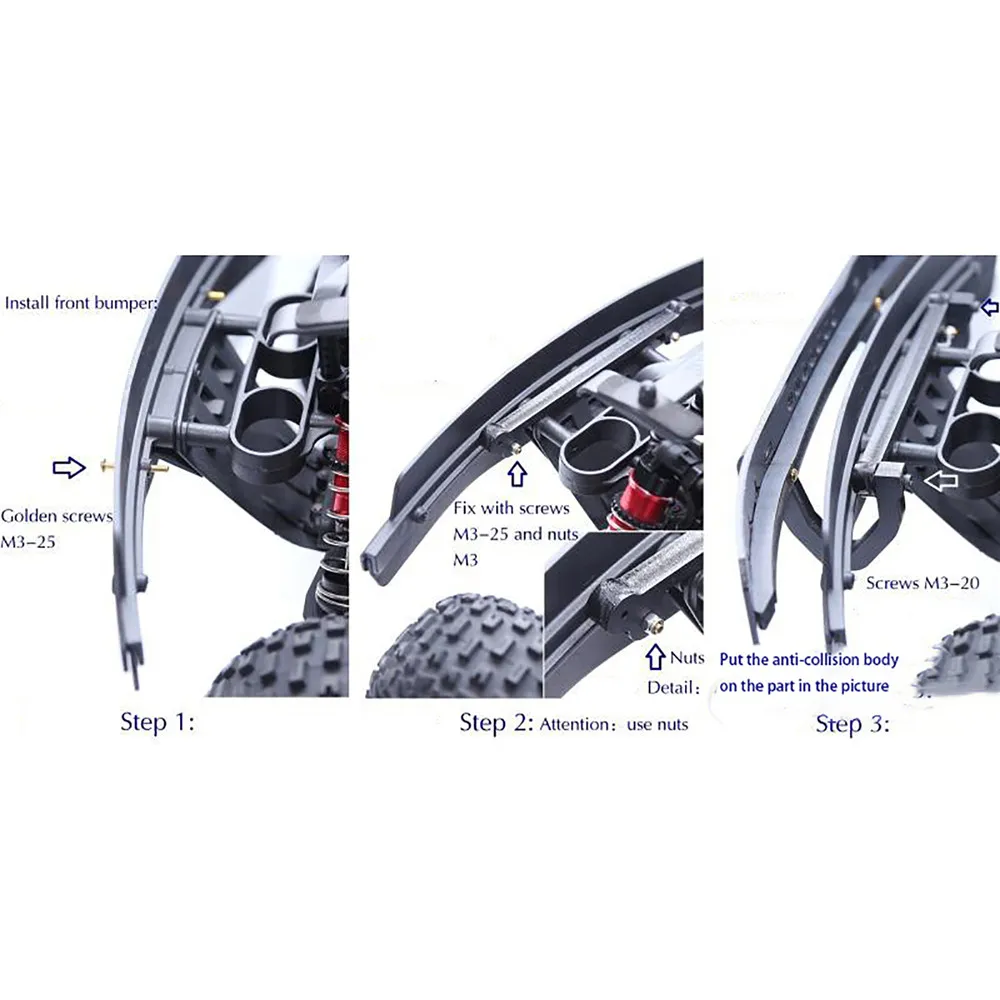 Install front bumper:

Golden screws M3-25

Step 1:

Fix with screws M3-25 and nuts M3

Nuts

Detail:

Step 2: Attention: use nuts

Screws M3-20

Put the anti-collision body on the part in the picture

Step 3: