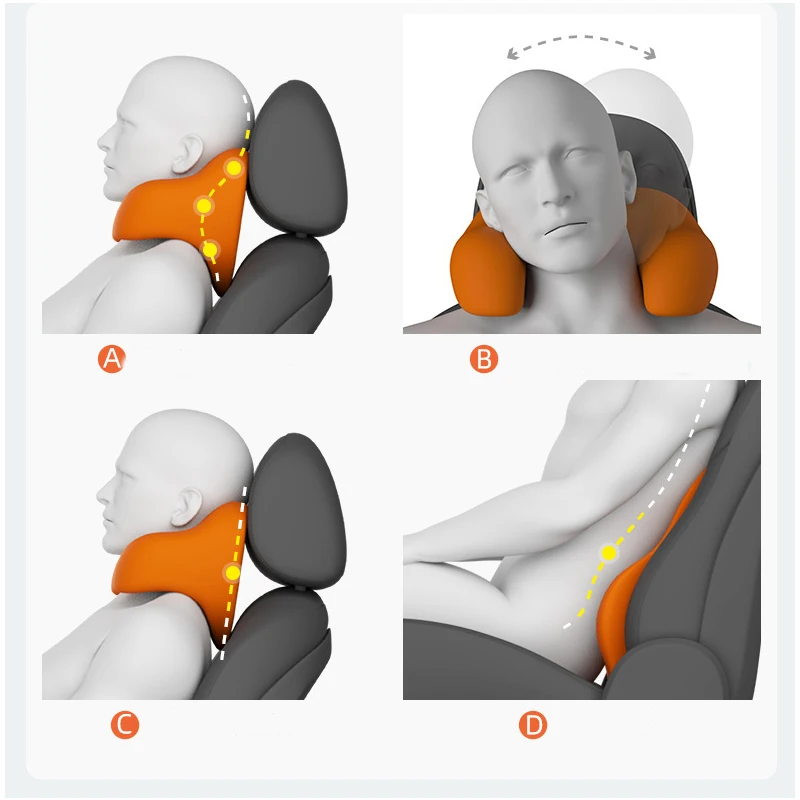 A

B

C

D