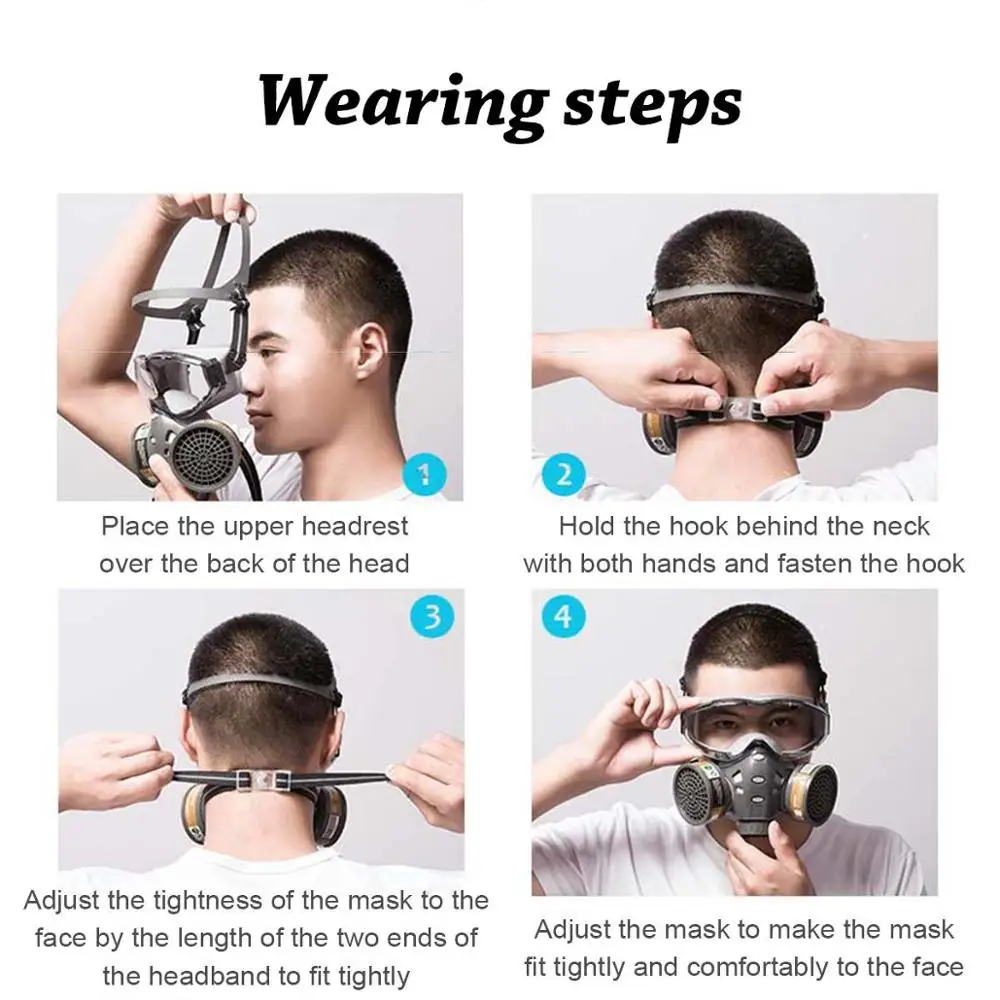 Wearing steps

1

Place the upper headrest over the back of the head

2

Hold the hook behind the neck with both hands and fasten the hook

3

Adjust the tightness of the mask to the face by the length of the two ends of the headband to fit tightly

4

Adjust the mask to make the mask fit tightly and comfortably to the face