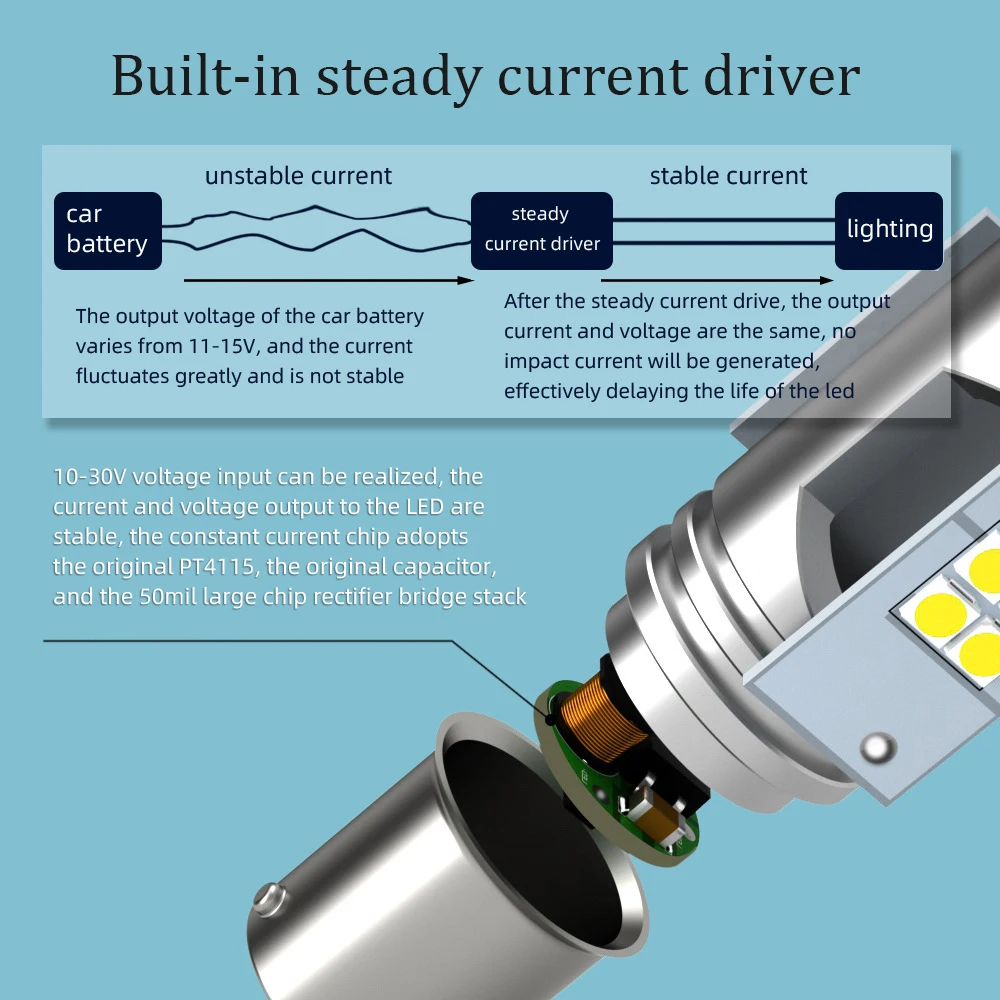 Built-in steady current driver

unstable current

stable current

car battery

steady current driver

lighting

The output voltage of the car battery varies from 11-15V, and the current fluctuates greatly and is not stable

After the steady current drive, the output current and voltage are the same, no impact current will be generated, effectively delaying the life of the led

10-30V voltage input can be realized, the current and voltage output to the LED are stable, the constant current chip adopts the original PT4115, the original capacitor, and the 50mil large chip rectifier bridge stack