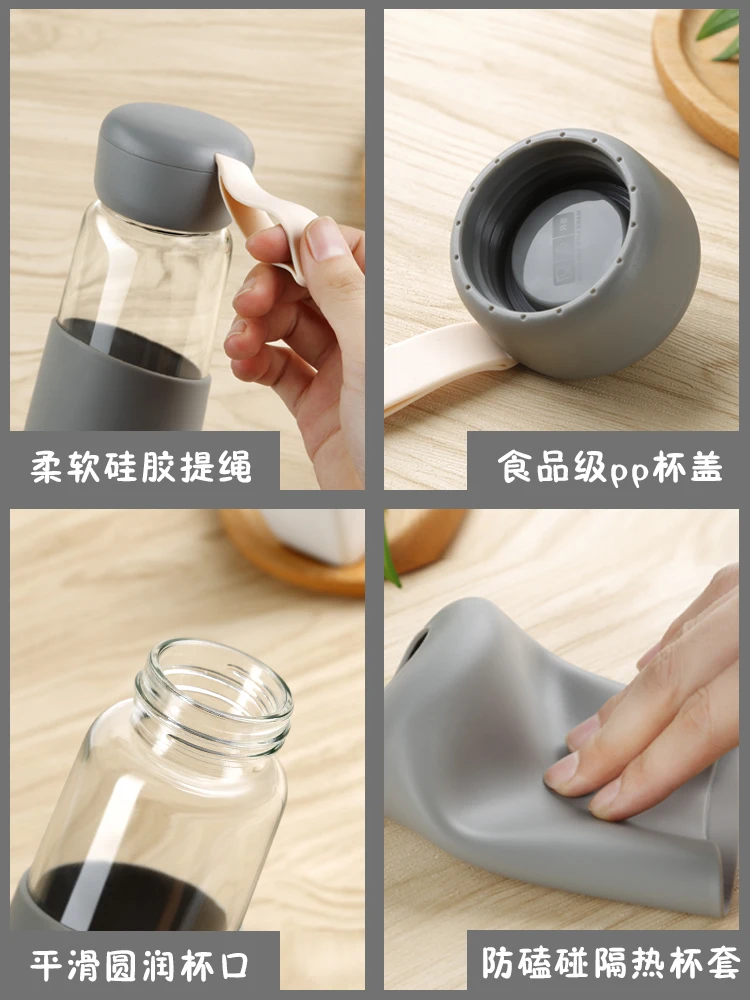 柔软硅胶提绳

食品级pp杯盖

平滑圆润杯口

防磕碰隔热杯套