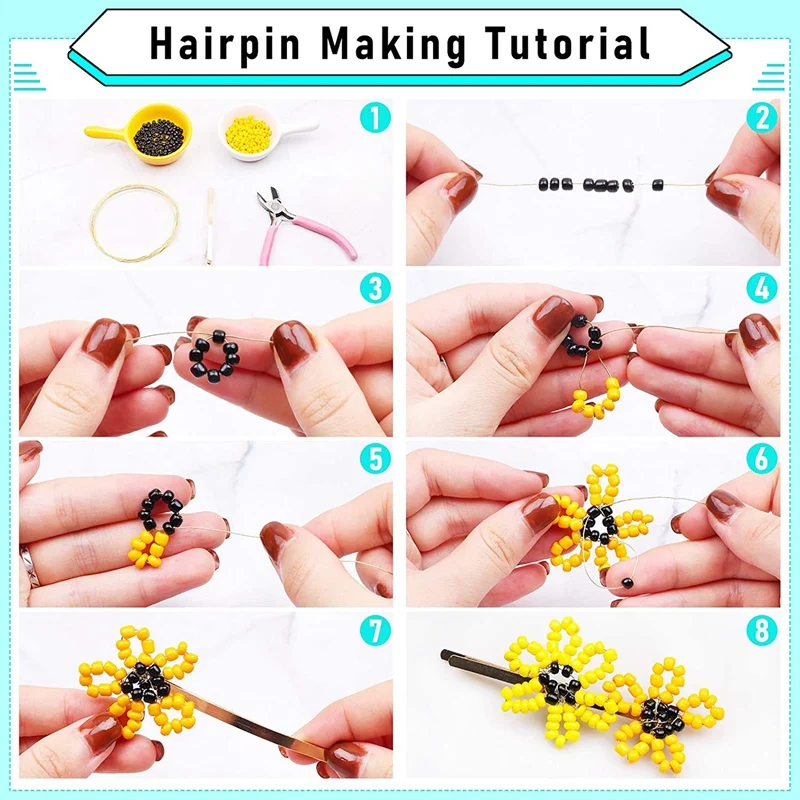 Hairpin Making Tutorial

1

2

3

4

5

6

7

8