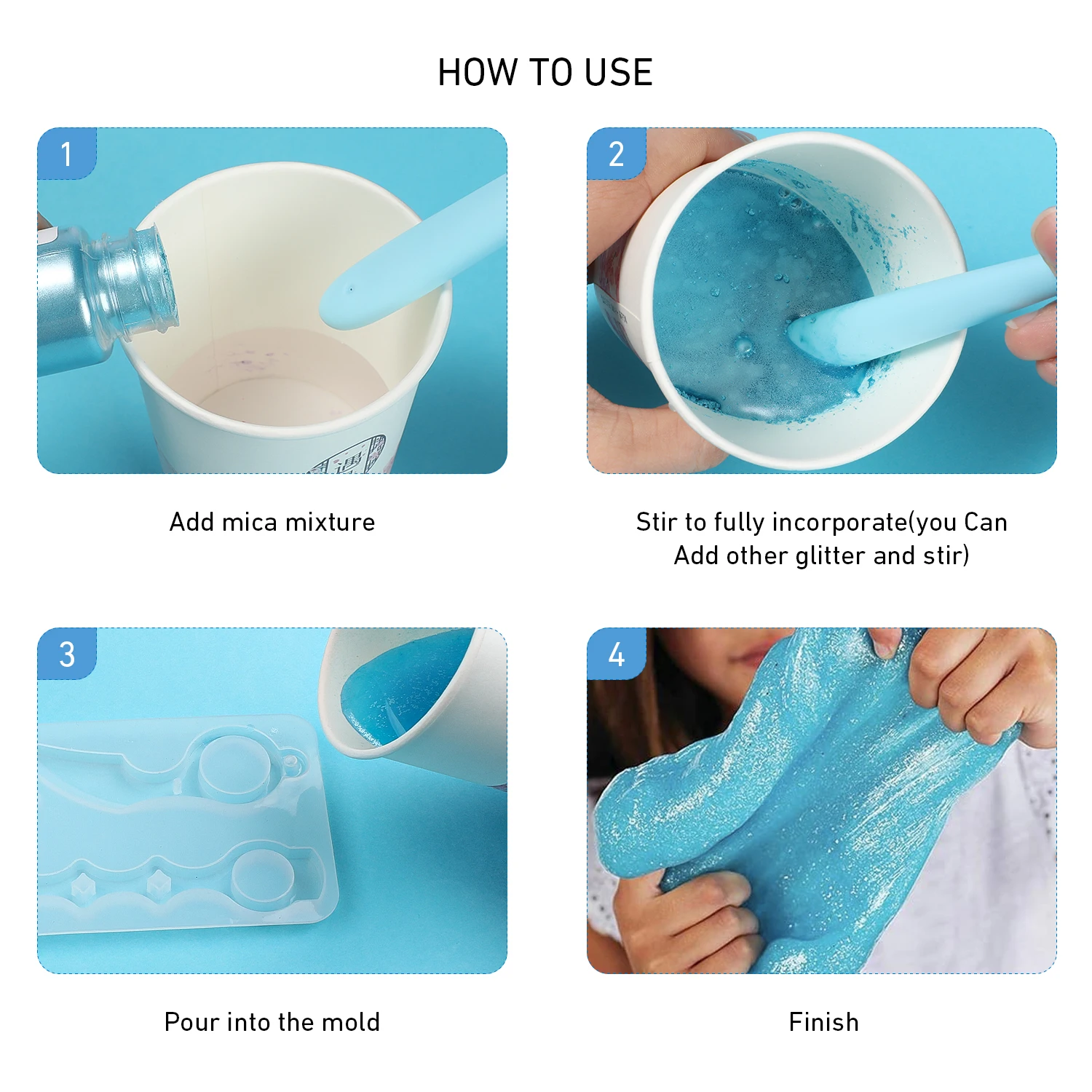 HOW TO USE

1

Add mica mixture

2

Stir to fully incorporate(you Can Add other glitter and stir)

3

Pour into the mold

4

Finish