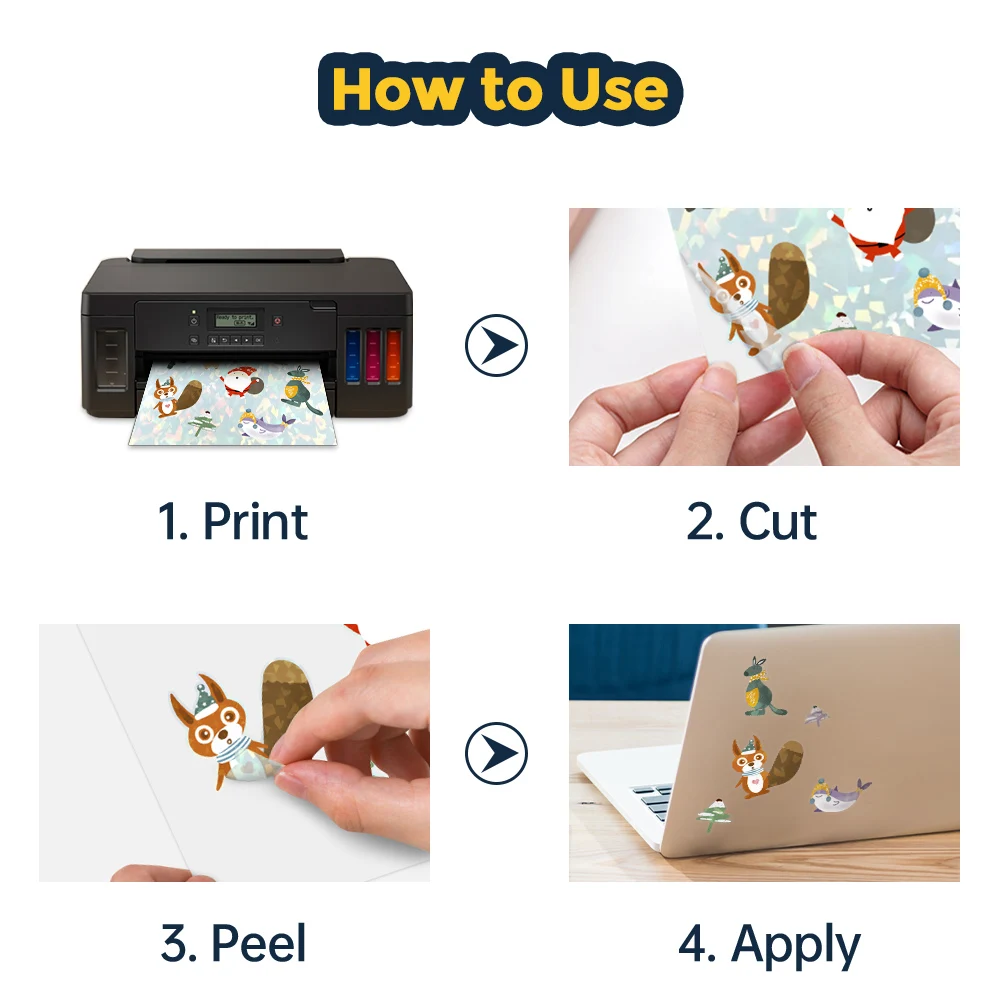 How to Use

1. Print

2. Cut

3. Peel

4. Apply