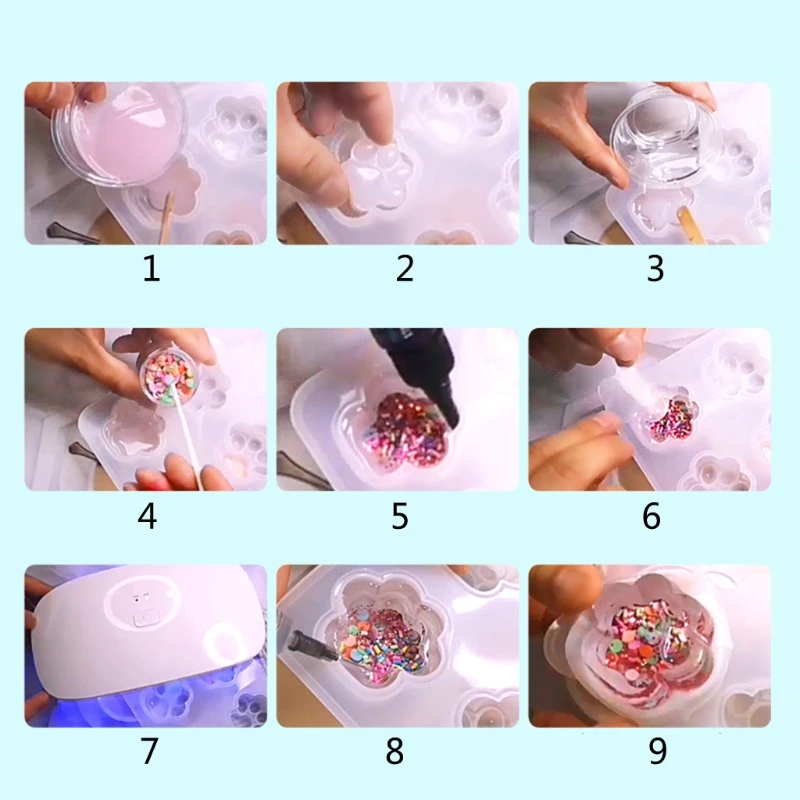 1

2

3

4

5

6

7

8

9