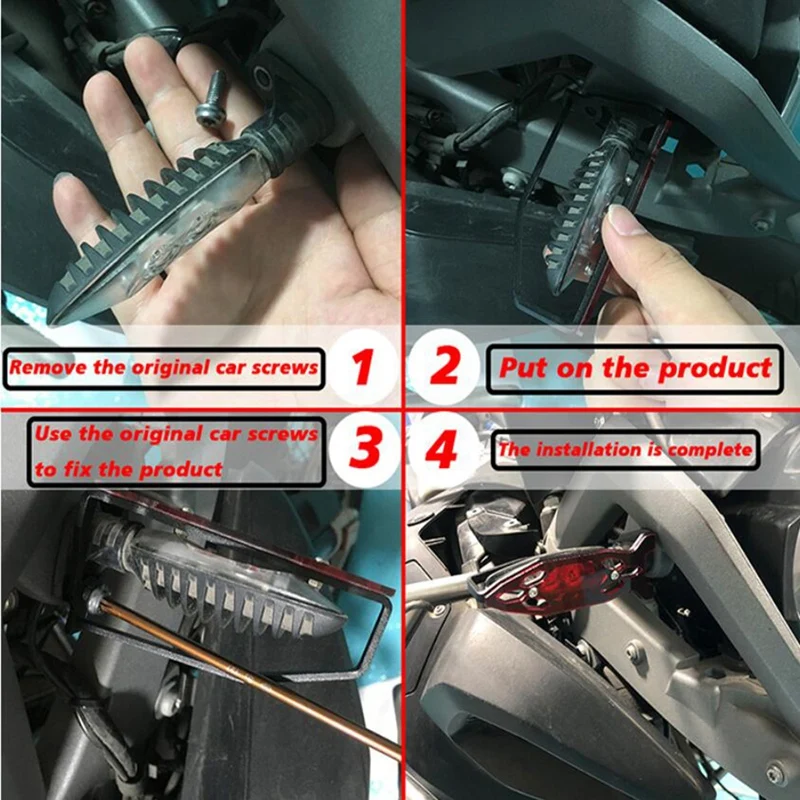 Remove the original car screws

1

2

Put on the product

Use the original car screws to fix the product

3

4

The installation is complete