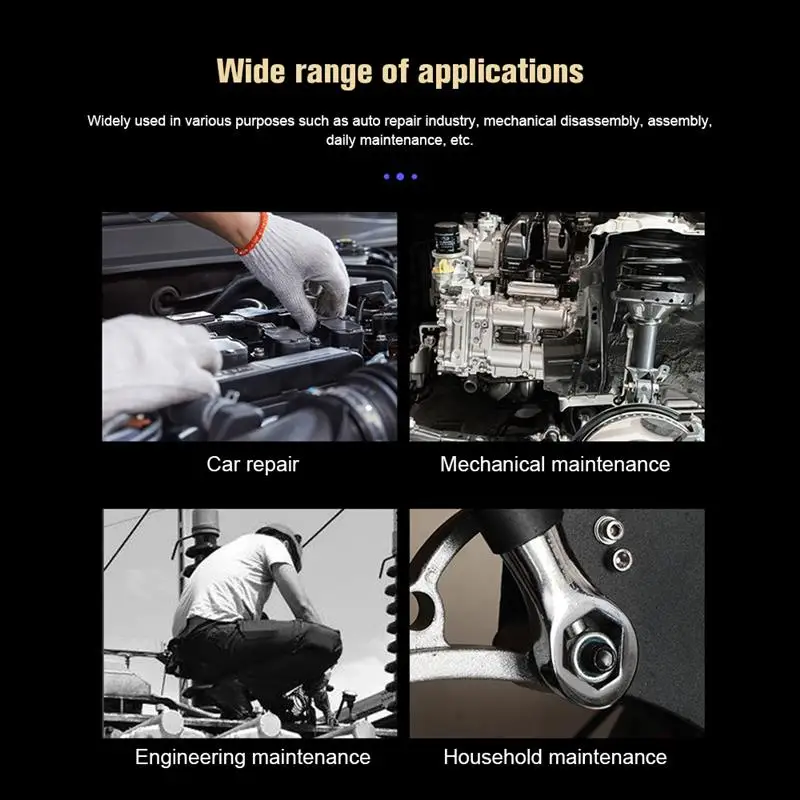 Wide range of applications

Widely used in various purposes such as auto repair industry, mechanical disassembly, assembly, daily maintenance, etc.

Car repair

Mechanical maintenance

Engineering maintenance

Household maintenance