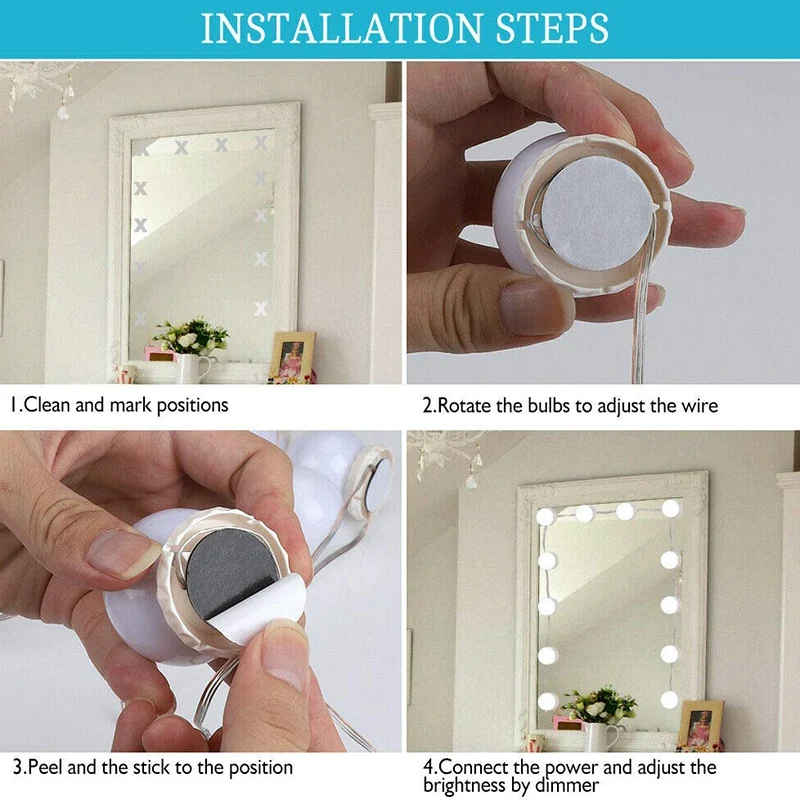 INSTALLATION STEPS

1.Clean and mark positions

2.Rotate the bulbs to adjust the wire

3.Peel and the stick to the position

4.Connect the power and adjust the brightness by dimmer