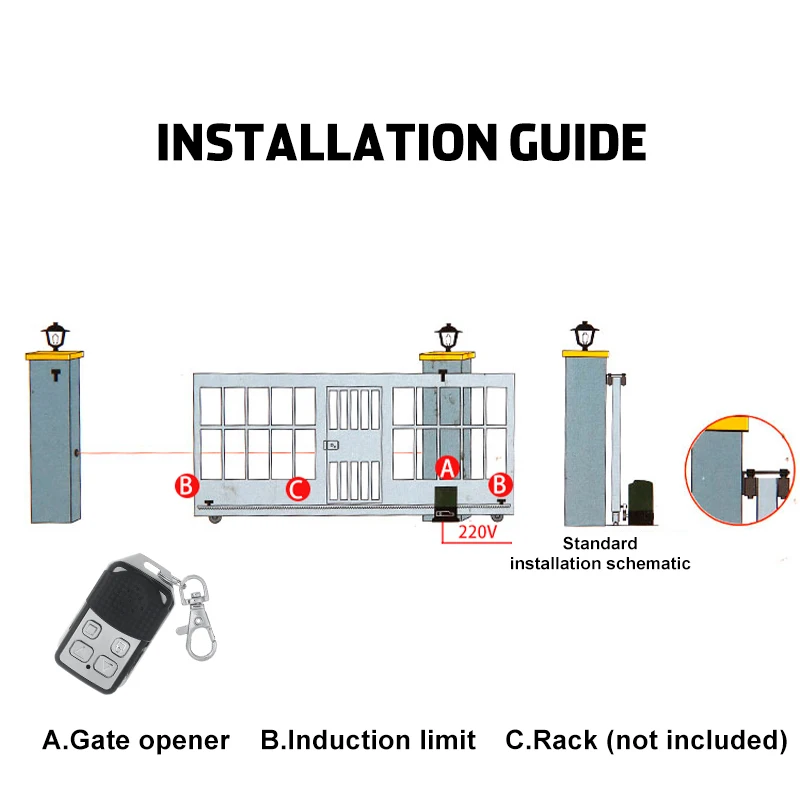 INSTALLATION GUIDE

B

C

A

B

220V

Standard installation schematic

A.Gate opener B.Induction limit C.Rack (not included)