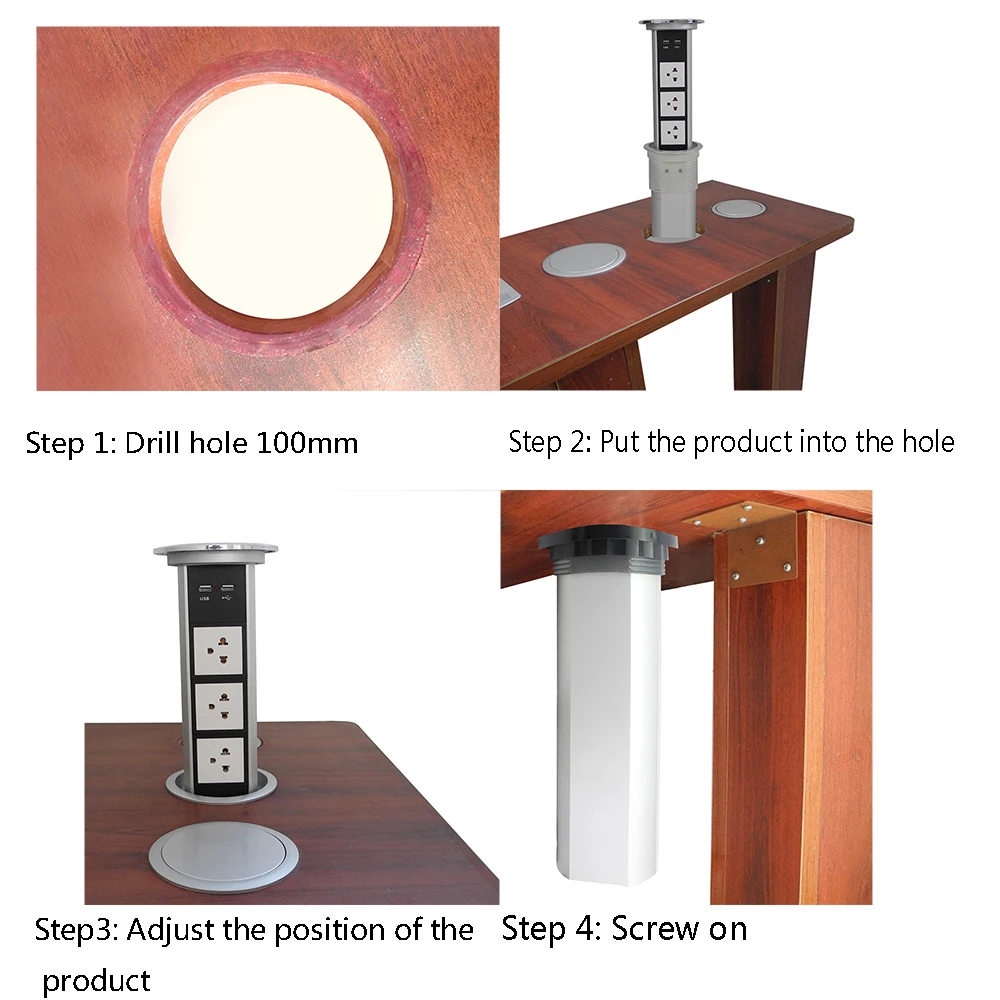 Step 1: Drill hole 100mm

Step 2: Put the product into the hole

USB

Step3: Adjust the position of the product

Step 4: Screw on