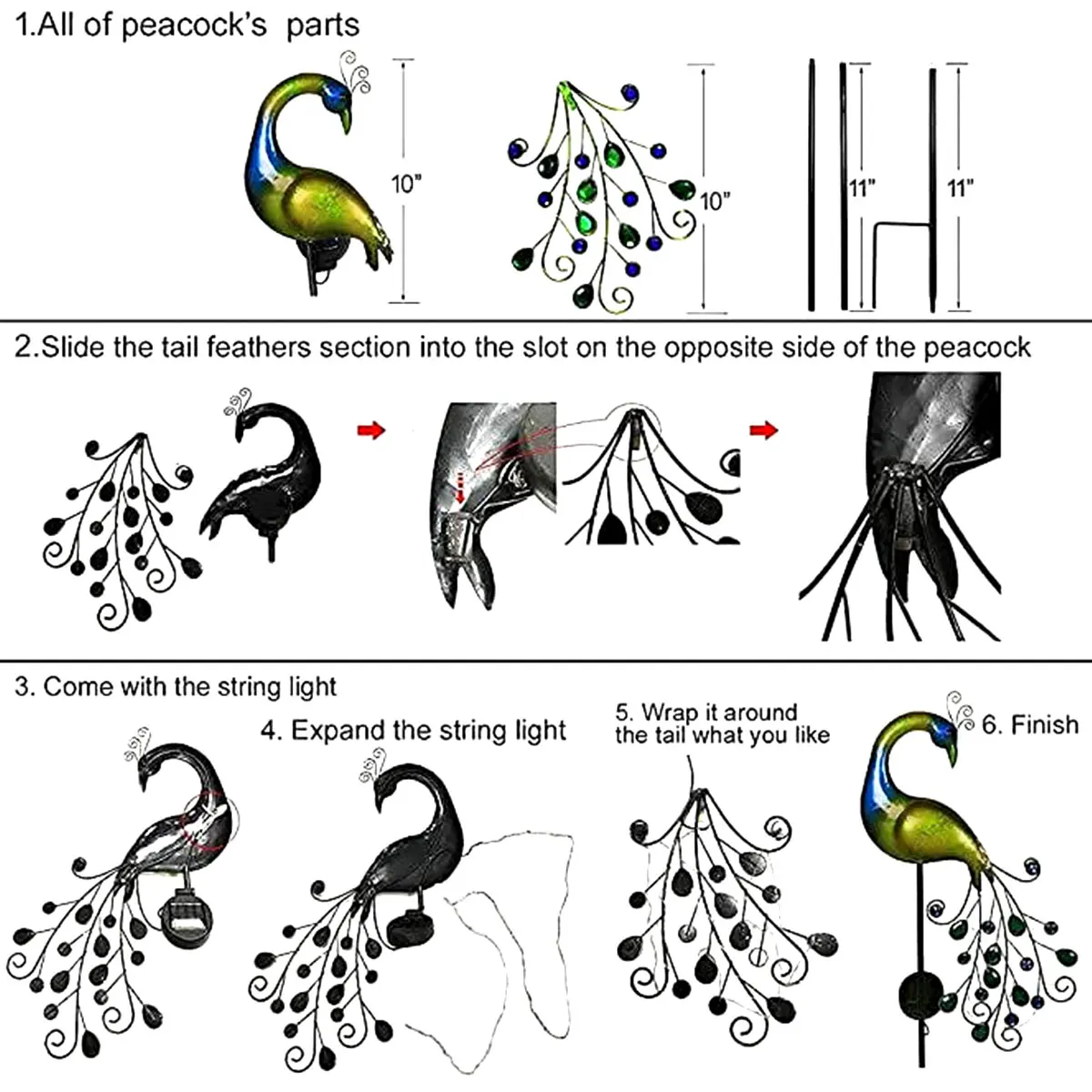 1.All of peacock's parts

10"

10"

11"

11"

2.Slide the tail feathers section into the slot on the opposite side of the peacock

3. Come with the string light

4. Expand the string light

5. Wrap it around the tail what you like

6. Finish