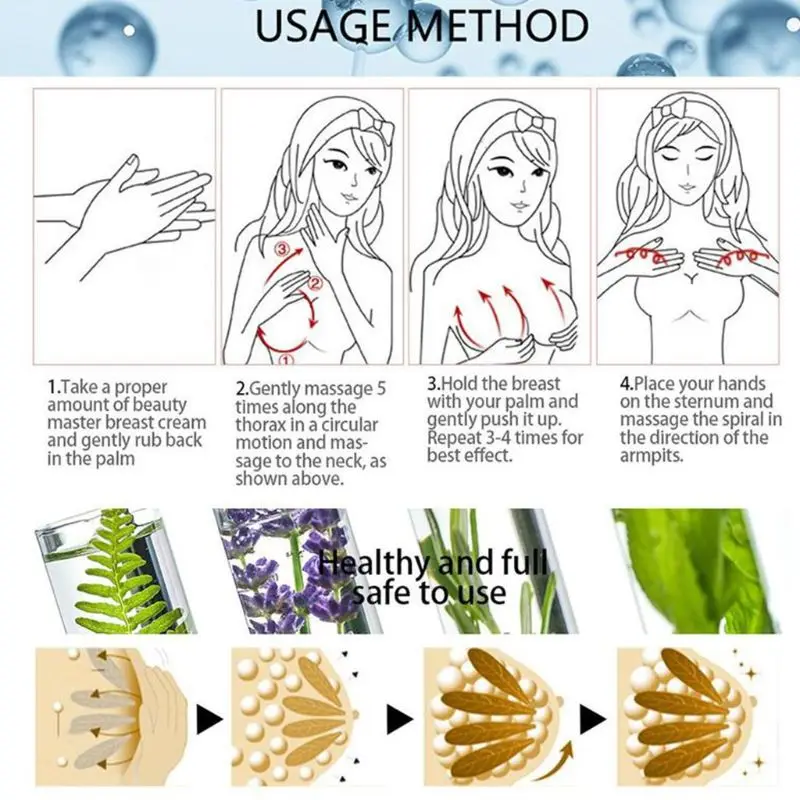 USAGE METHOD

③
②
①

1.Take a proper amount of beauty master breast cream and gently rub back in the palm

2.Gently massage 5 times along the thorax in a circular motion and massage to the neck, as shown above.

3.Hold the breast with your palm and gently push it up. Repeat 3-4 times for best effect.

4.Place your hands on the sternum and massage the spiral in the direction of the armpits.

Healthy and full safe to use