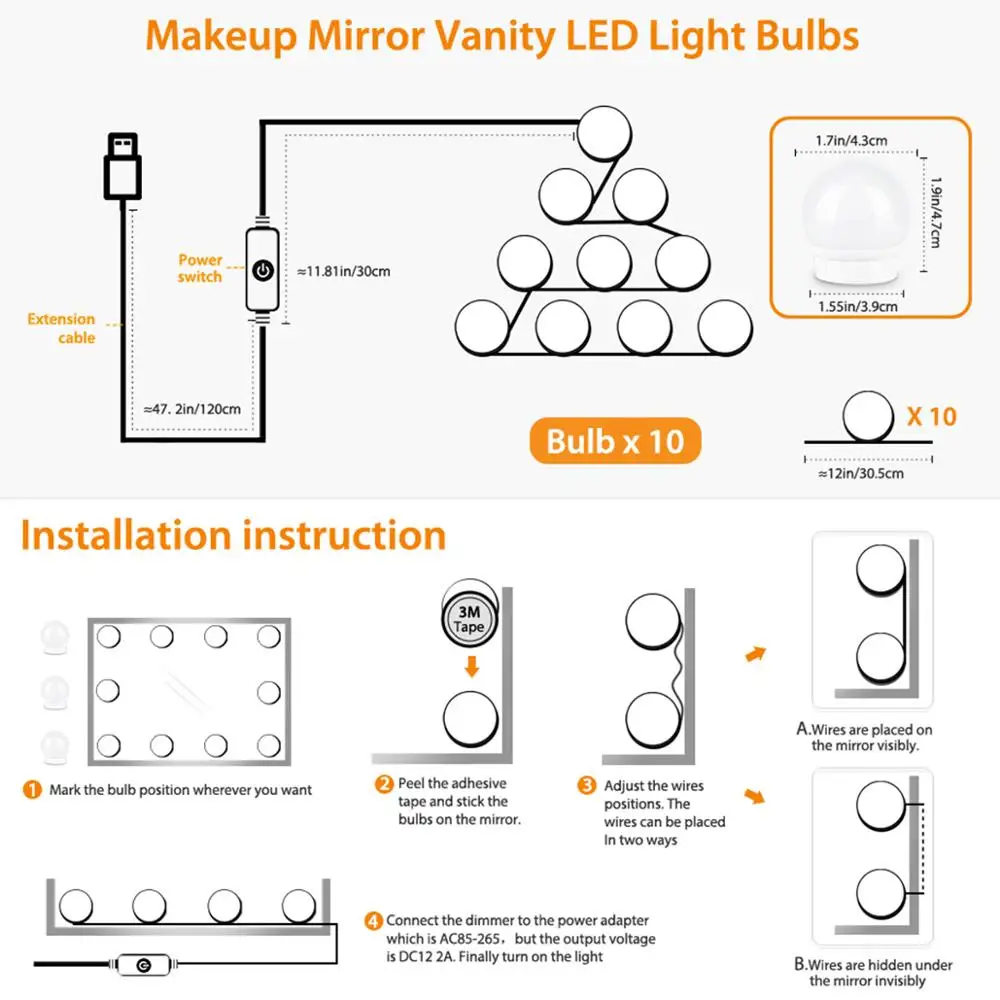 Makeup Mirror Vanity LED Light Bulbs

Power switch

Extension cable

≈11.81in/30cm

≈47. 2in/120cm

1.7in/4.3cm

1.9in/4.7cm

1.55in/3.9cm

Bulb x 10

X 10

≈12in/30.5cm

Installation instruction

3M Tape

1 Mark the bulb position wherever you want

2 Peel the adhesive tape and stick the bulbs on the mirror.

3 Adjust the wires positions. The wires can be placed In two ways

A.Wires are placed on the mirror visibly.

B.Wires are hidden under the mirror invisibly

4 Connect the dimmer to the power adapter which is AC85-265， but the output voltage is DC12 2A. Finally turn on the light