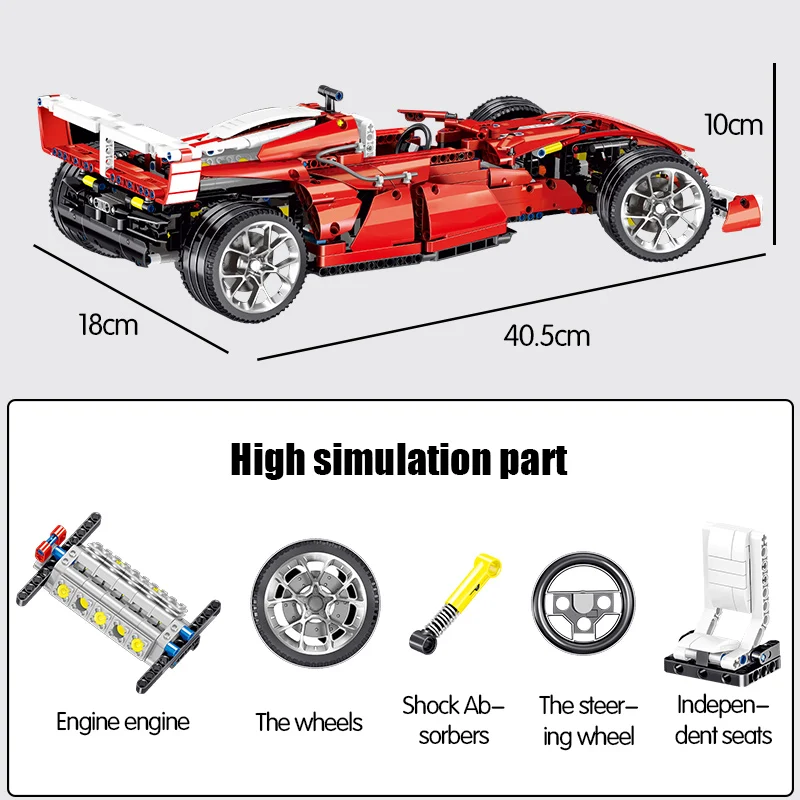 10cm

18cm

40.5cm

High simulation part

Engine engine

The wheels

Shock Absorbers

The steering wheel

Independent seats