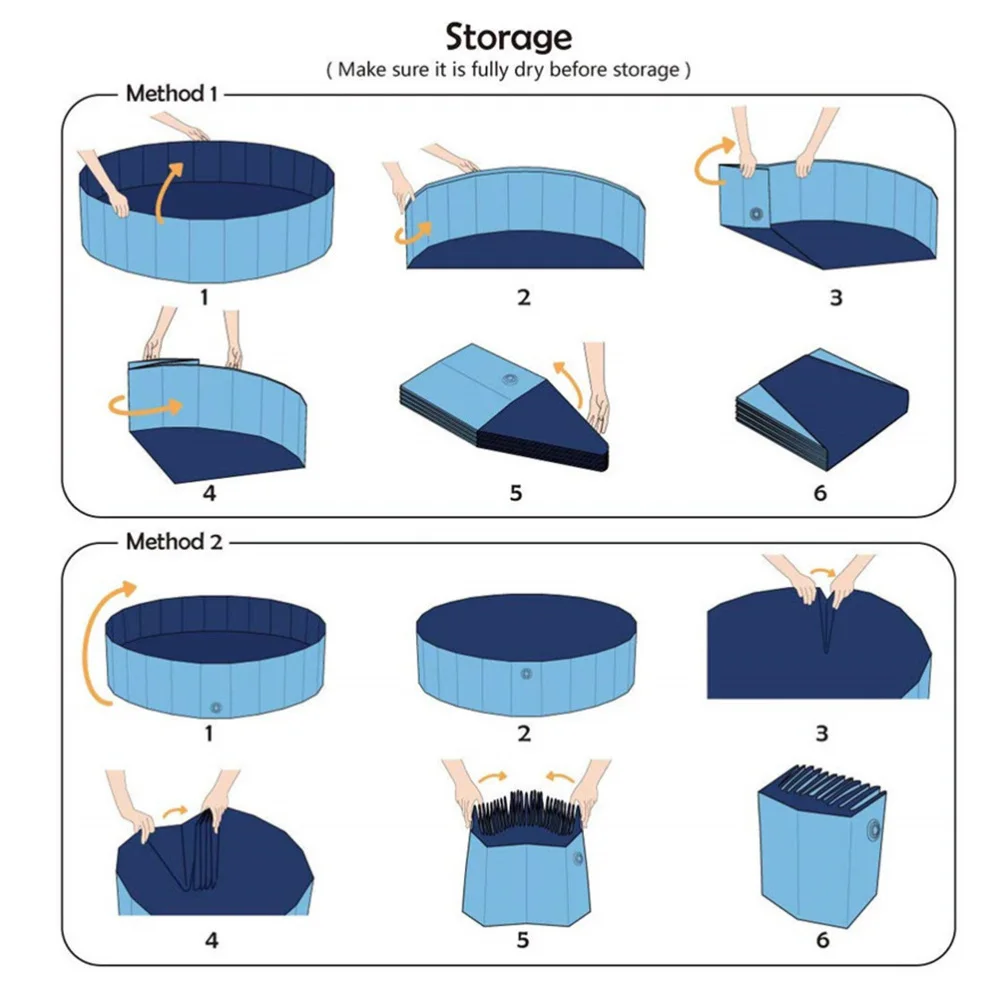 Storage
( Make sure it is fully dry before storage )

Method 1

1
2
3
4
5
6

Method 2

1
2
3
4
5
6