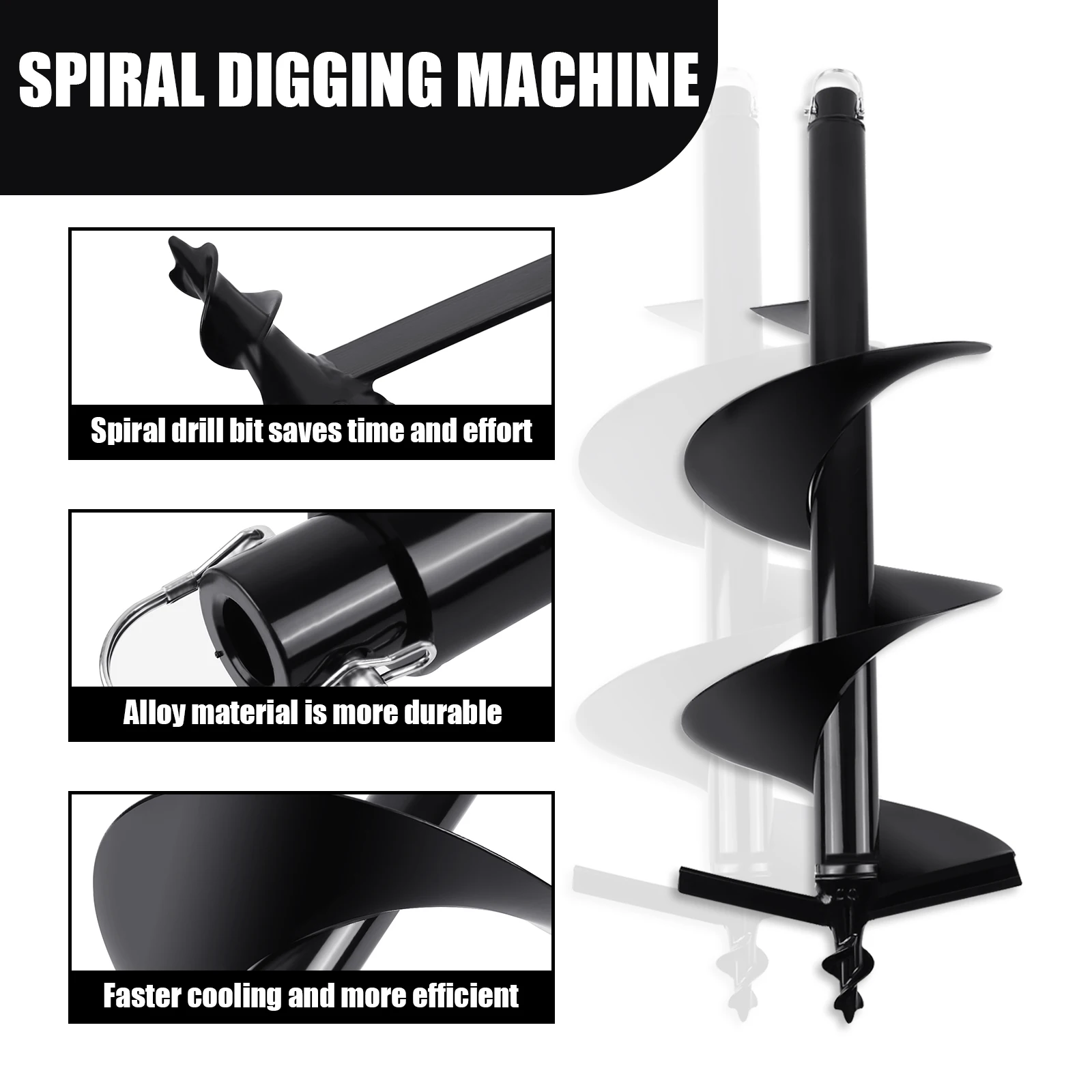 SPIRAL DIGGING MACHINE

Spiral drill bit saves time and effort

Alloy material is more durable

Faster cooling and more efficient