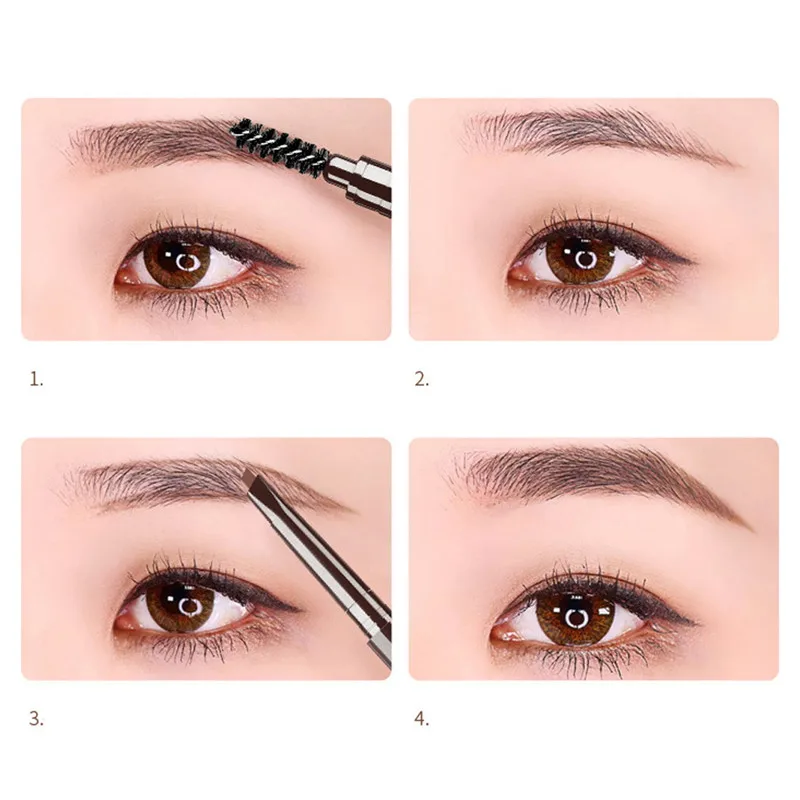 1.

2.

3.

4.