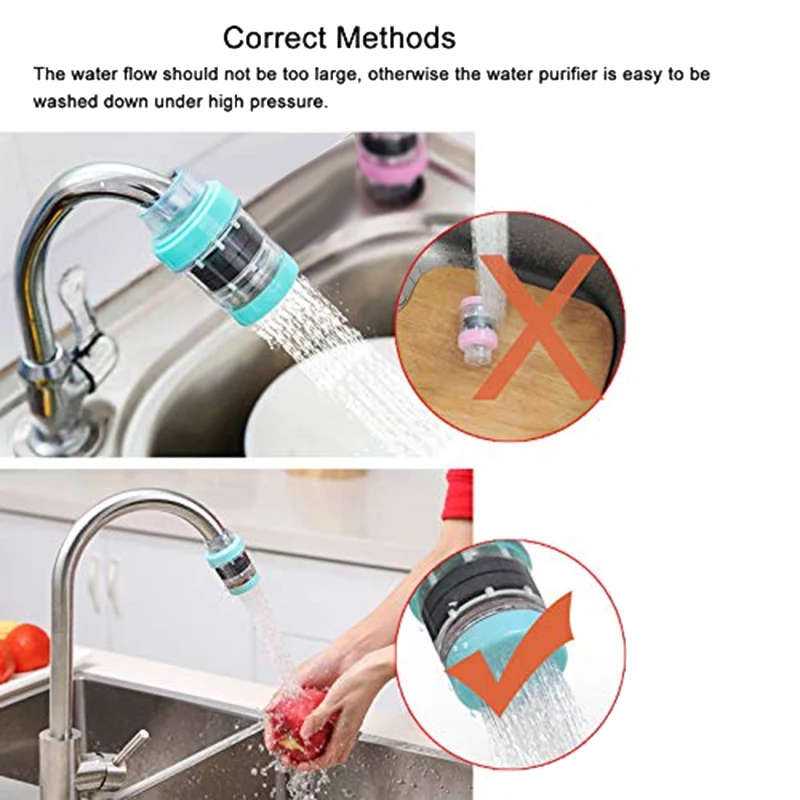 Correct Methods

The water flow should not be too large, otherwise the water purifier is easy to be washed down under high pressure.