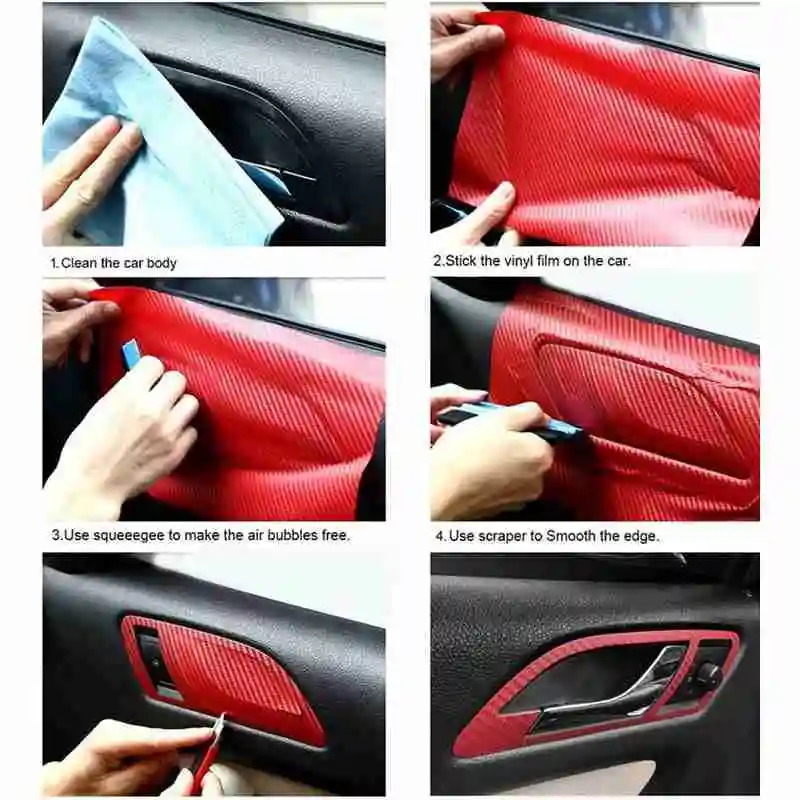 1.Clean the car body

2.Stick the vinyl film on the car.

3.Use squeeegee to make the air bubbles free.

4.Use scraper to Smooth the edge.