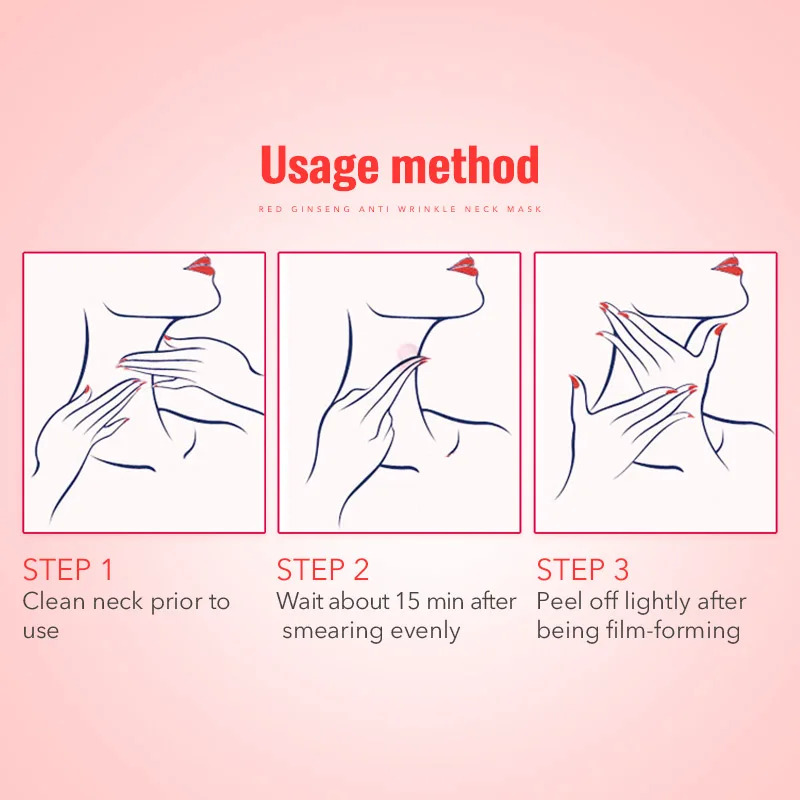 Usage method

RED GINSENG ANTI WRINKLE NECK MASK

STEP 1
Clean neck prior to use

STEP 2
Wait about 15 min after smearing evenly

STEP 3
Peel off lightly after being film-forming