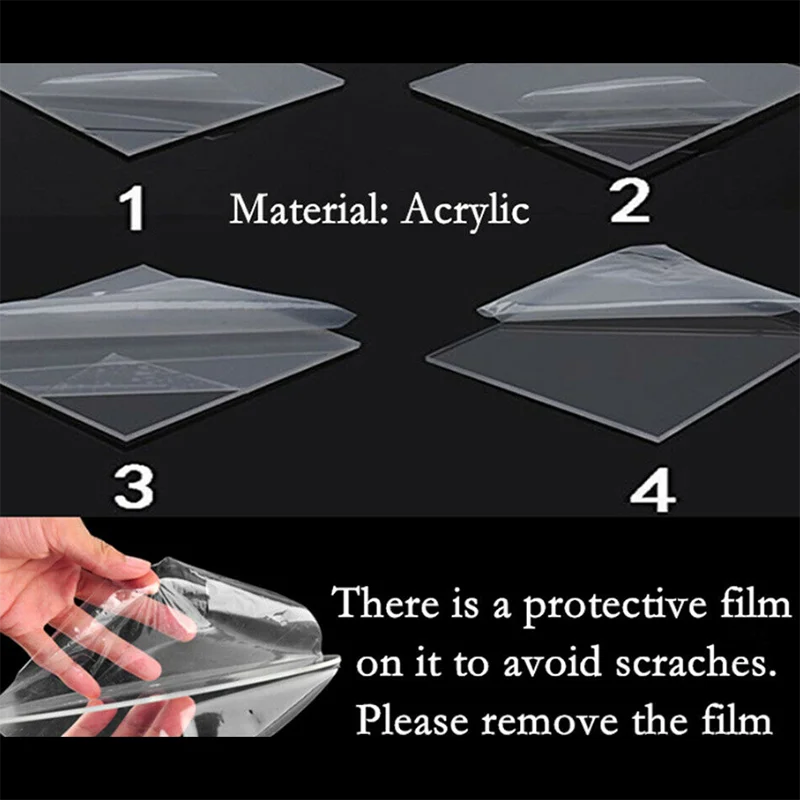 1 Material: Acrylic 2

3

4

There is a protective film on it to avoid scraches. Please remove the film