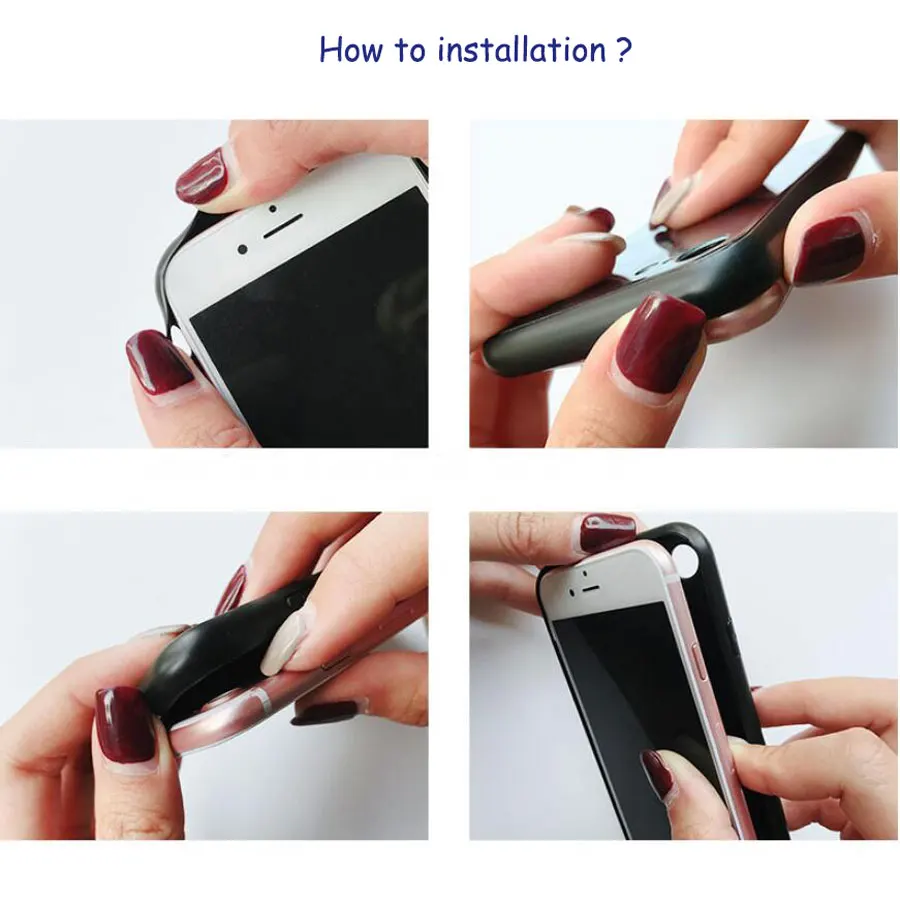 How to installation ?