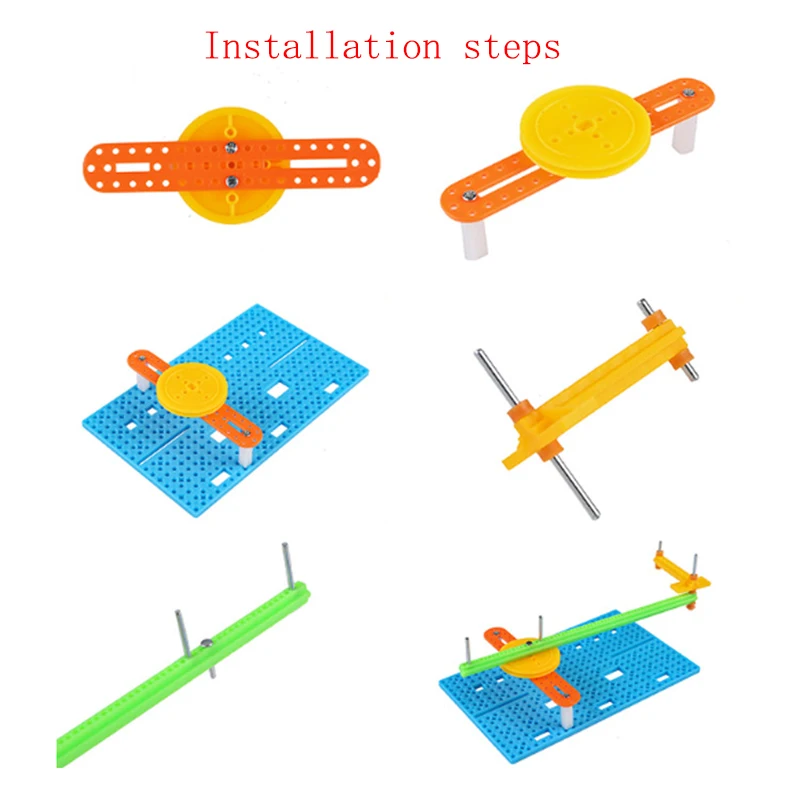 Installation steps