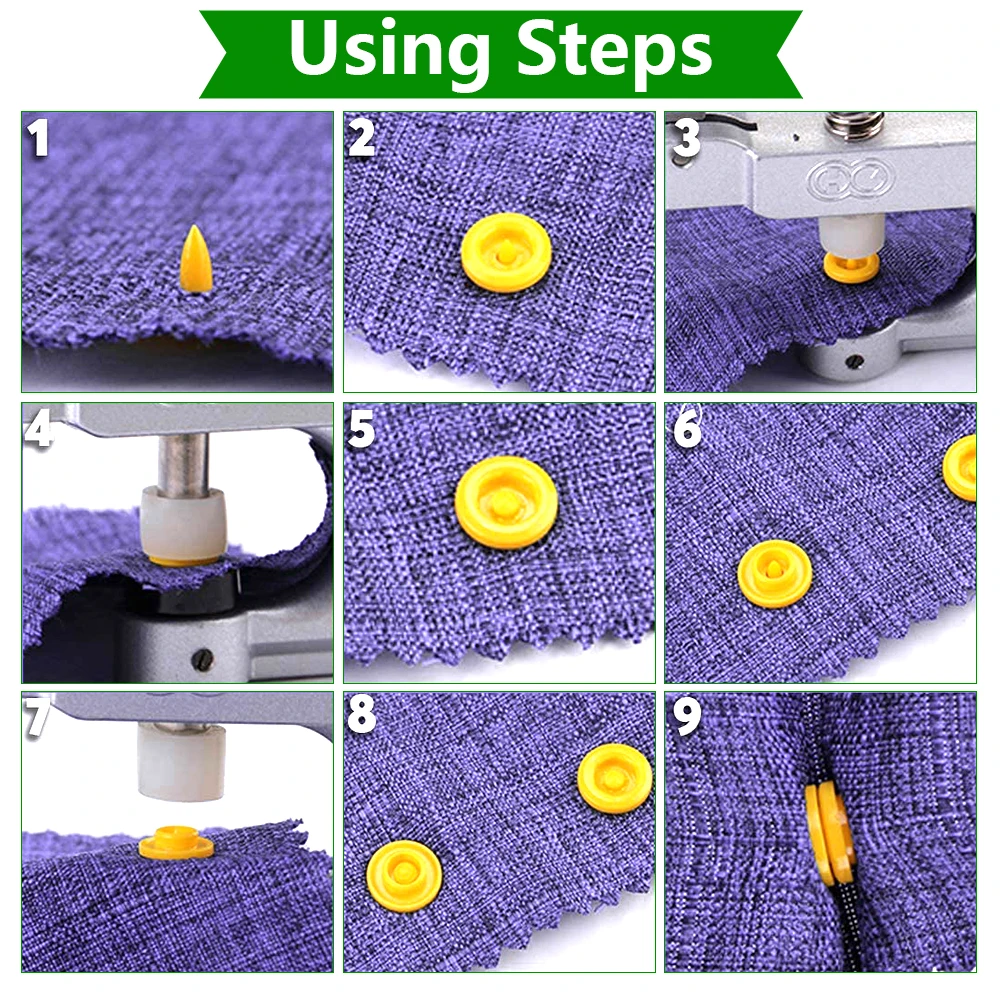 Using Steps

1

2

3

4

5

6

7

8

9