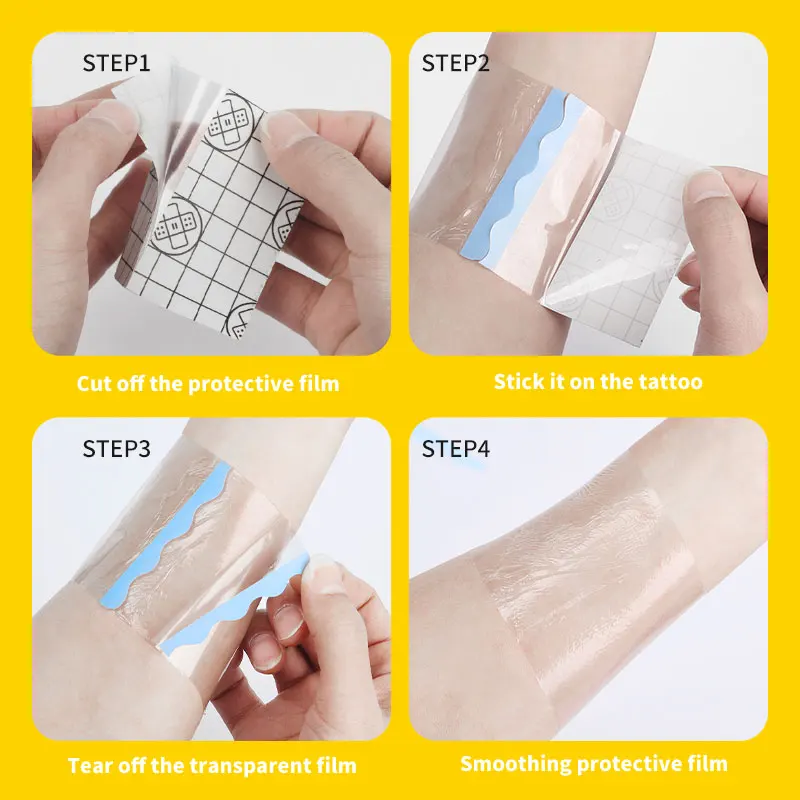 STEP1

Cut off the protective film

STEP2

Stick it on the tattoo

STEP3

Tear off the transparent film

STEP4

Smoothing protective film