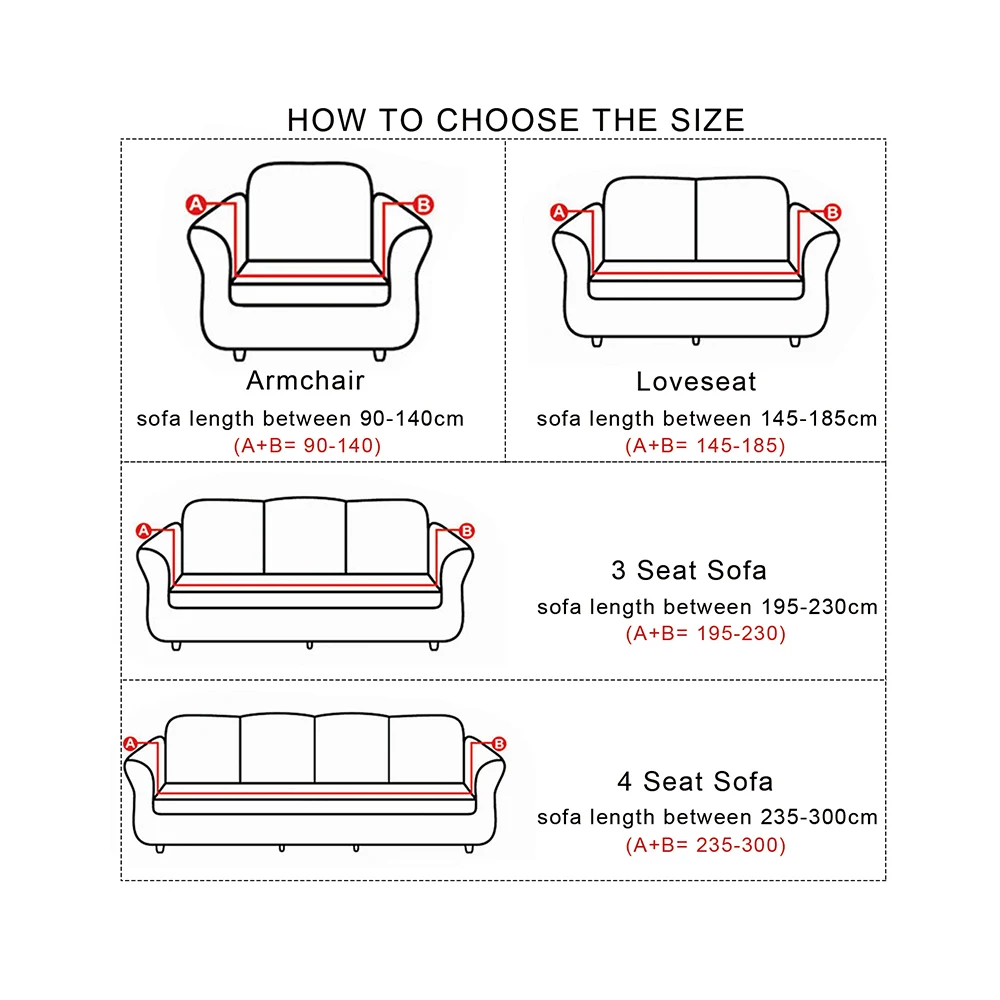 HOW TO CHOOSE THE SIZE

A B

Armchair
sofa length between 90-140cm
(A+B= 90-140)

A B

Loveseat
sofa length between 145-185cm
(A+B= 145-185)

A B

3 Seat Sofa
sofa length between 195-230cm
(A+B= 195-230)

A B

4 Seat Sofa
sofa length between 235-300cm
(A+B= 235-300)